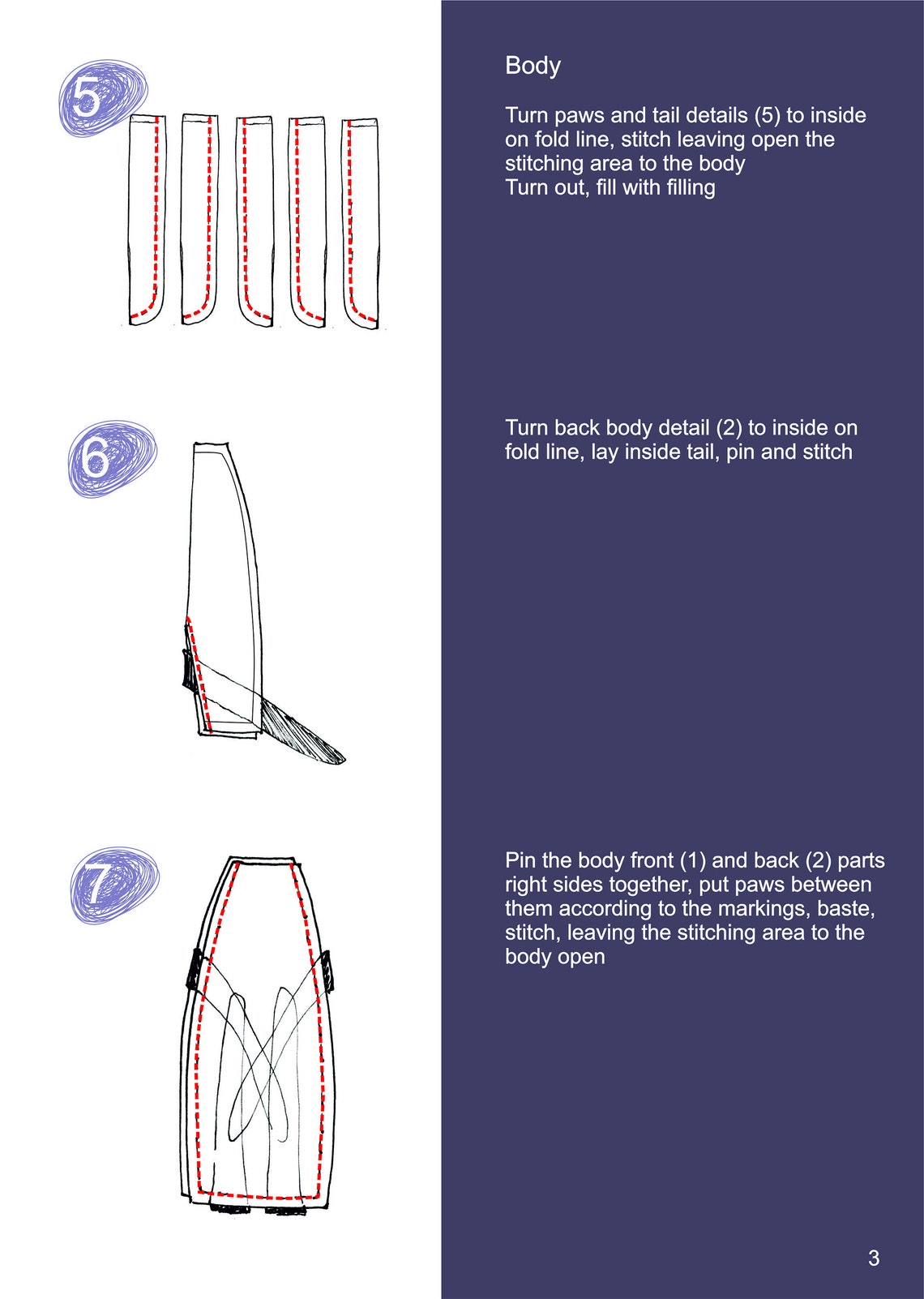 5

6

7

Body

Turn paws and tail details (5) to inside on fold line, stitch leaving open the stitching area to the body
Turn out, fill with filling

Turn back body detail (2) to inside on fold line, lay inside tail, pin and stitch

Pin the body front (1) and back (2) parts right sides together, put paws between them according to the markings, baste, stitch, leaving the stitching area to the body open

3