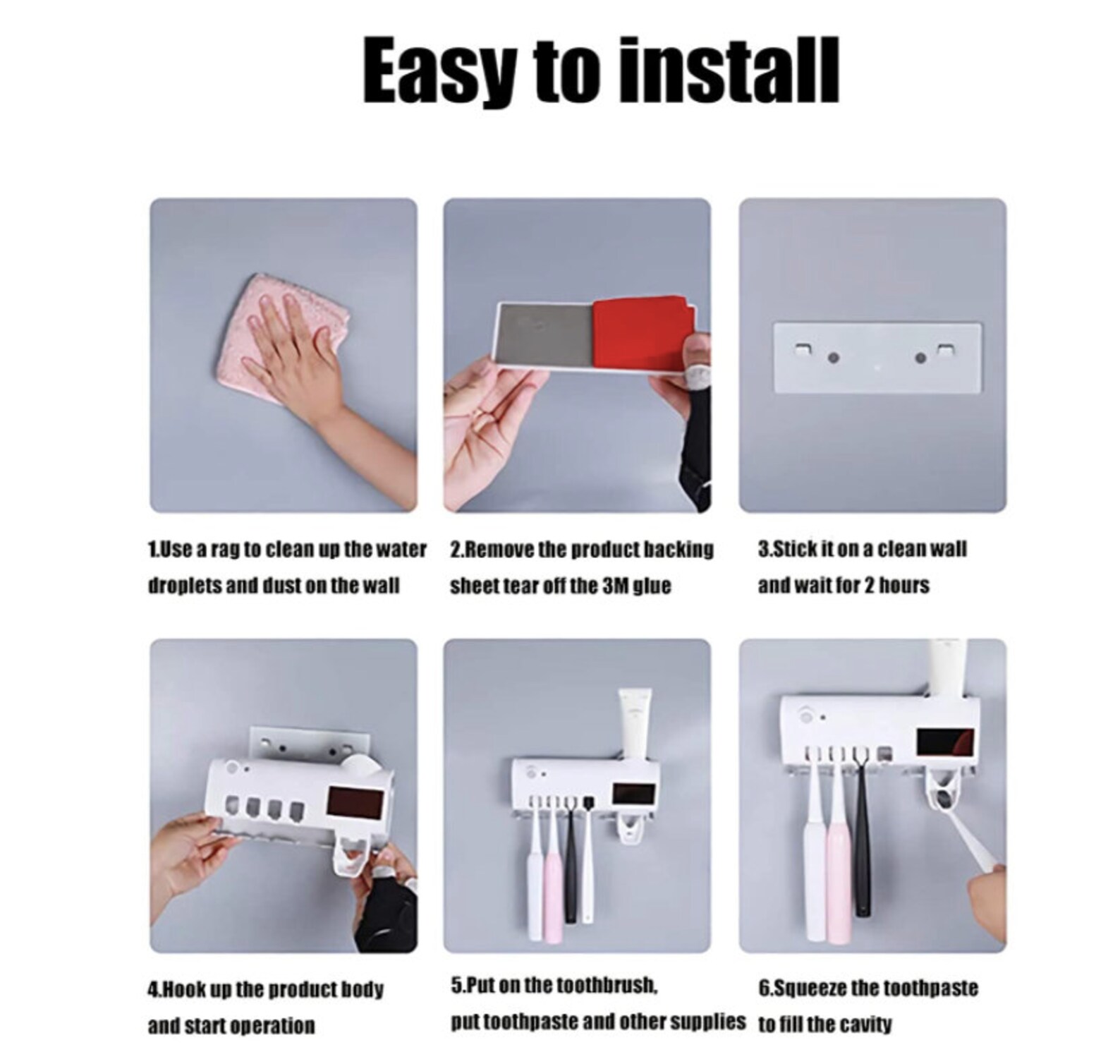 Easy to install

1.Use a rag to clean up the water droplets and dust on the wall

2.Remove the product backing sheet tear off the 3M glue

3.Stick it on a clean wall and wait for 2 hours

4.Hook up the product body and start operation

5.Put on the toothbrush, put toothpaste and other supplies

6.Squeeze the toothpaste to fill the cavity