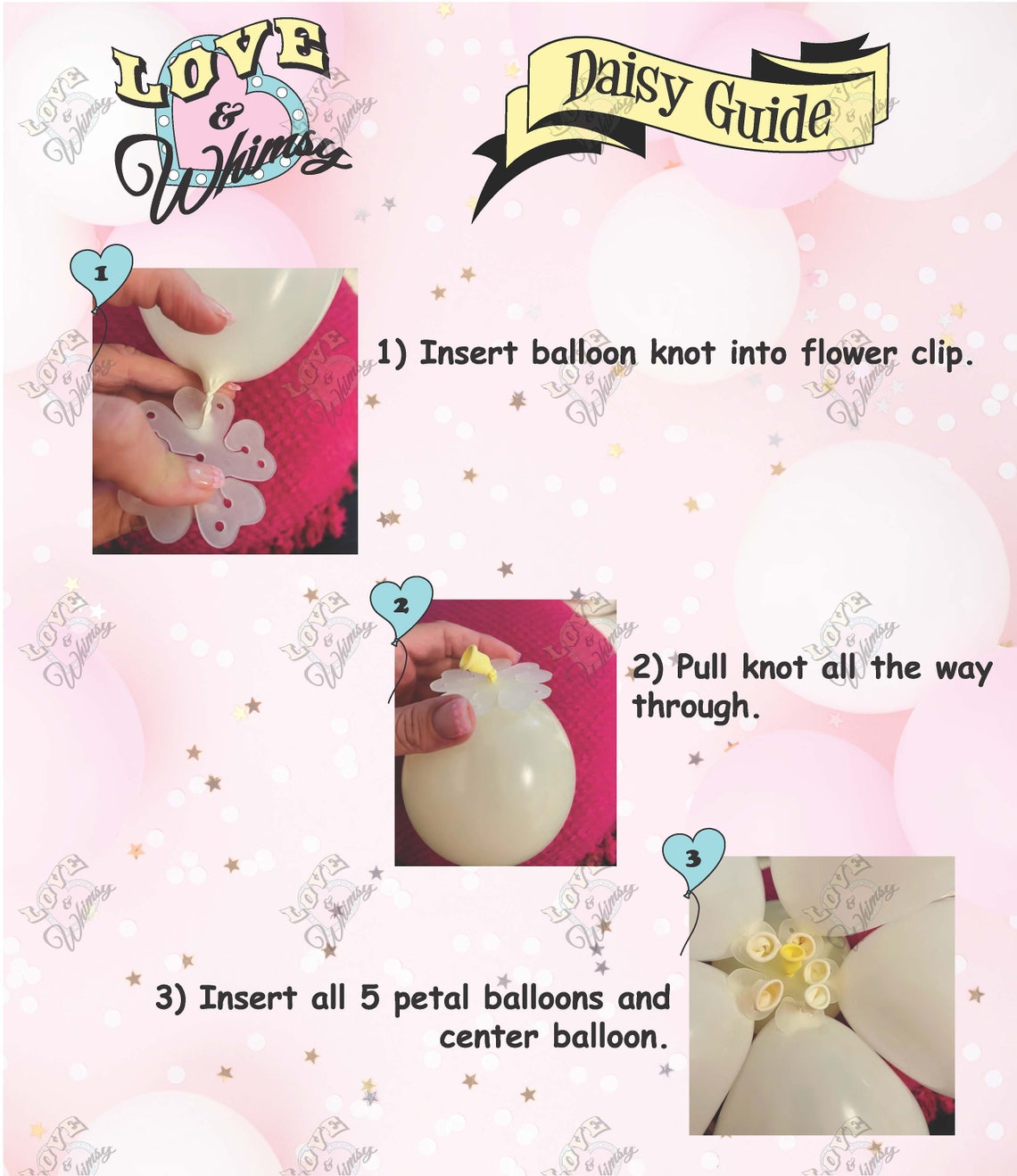 LOVE & Whimsy

Daisy Guide

1

1) Insert balloon knot into flower clip.

2

2) Pull knot all the way through.

3

3) Insert all 5 petal balloons and center balloon.