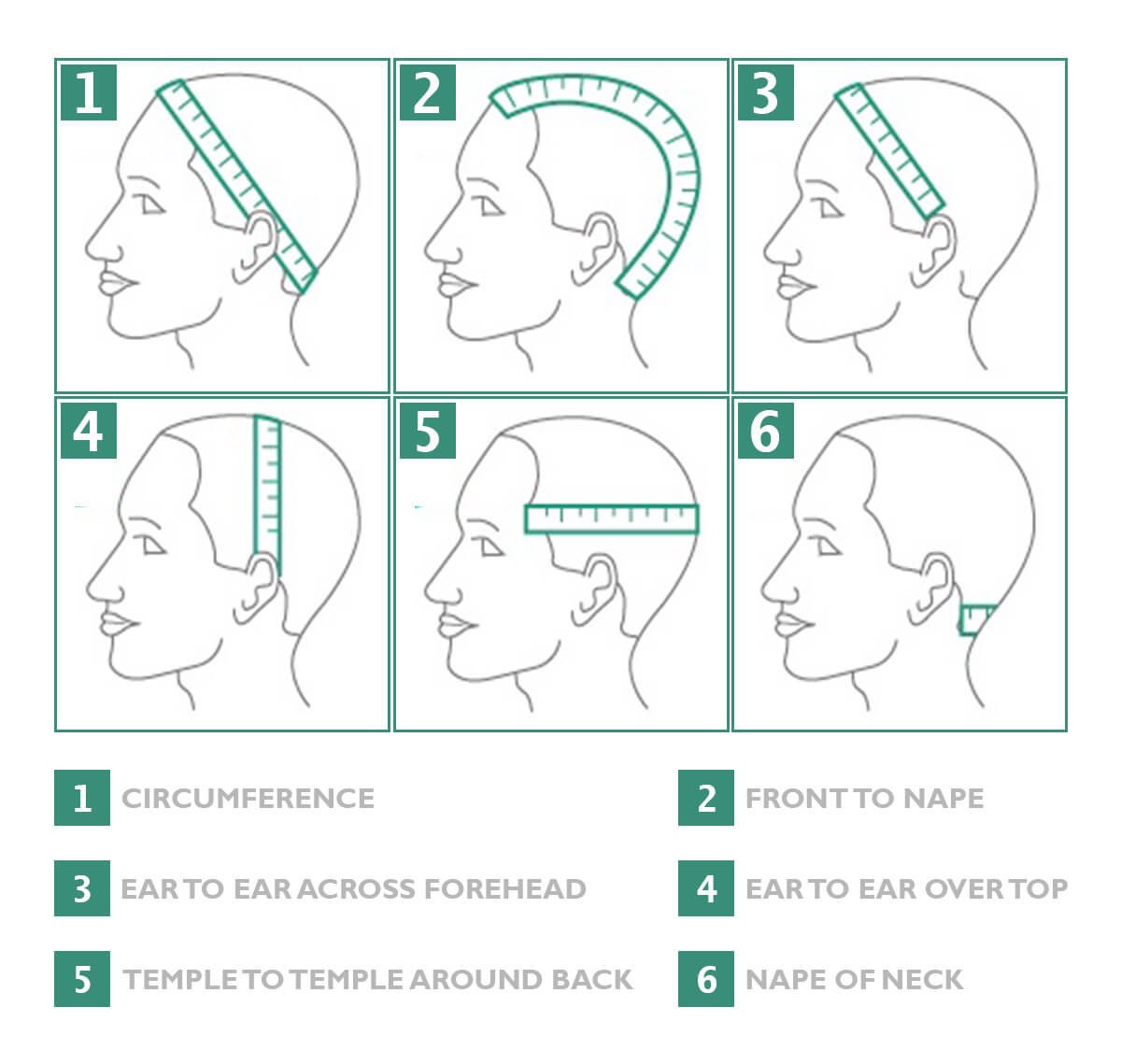 1

2

3

4

5

6

1 CIRCUMFERENCE

2 FRONT TO NAPE

3 EAR TO EAR ACROSS FOREHEAD

4 EAR TO EAR OVER TOP

5 TEMPLE TO TEMPLE AROUND BACK

6 NAPE OF NECK