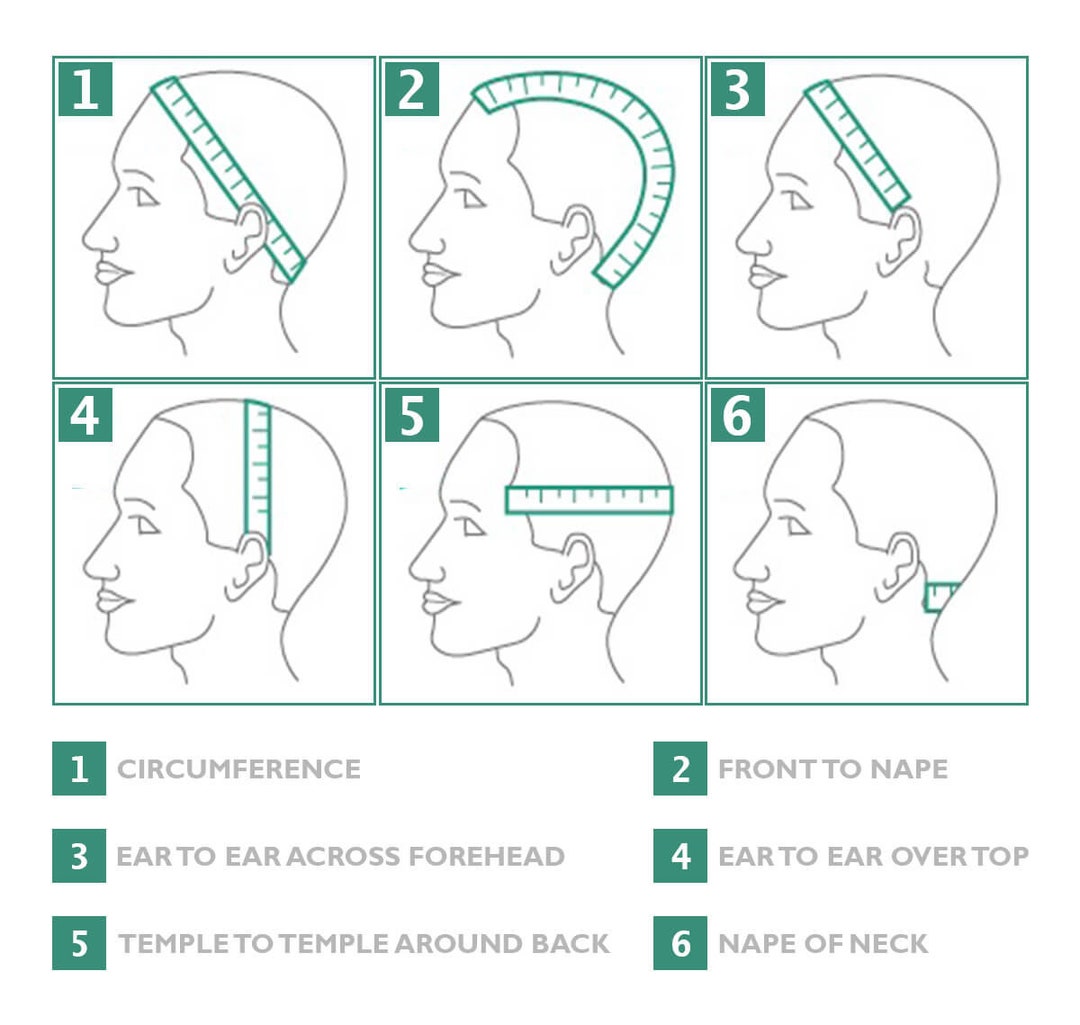 1

2

3

4

5

6

1 CIRCUMFERENCE

2 FRONT TO NAPE

3 EAR TO EAR ACROSS FOREHEAD

4 EAR TO EAR OVER TOP

5 TEMPLE TO TEMPLE AROUND BACK

6 NAPE OF NECK