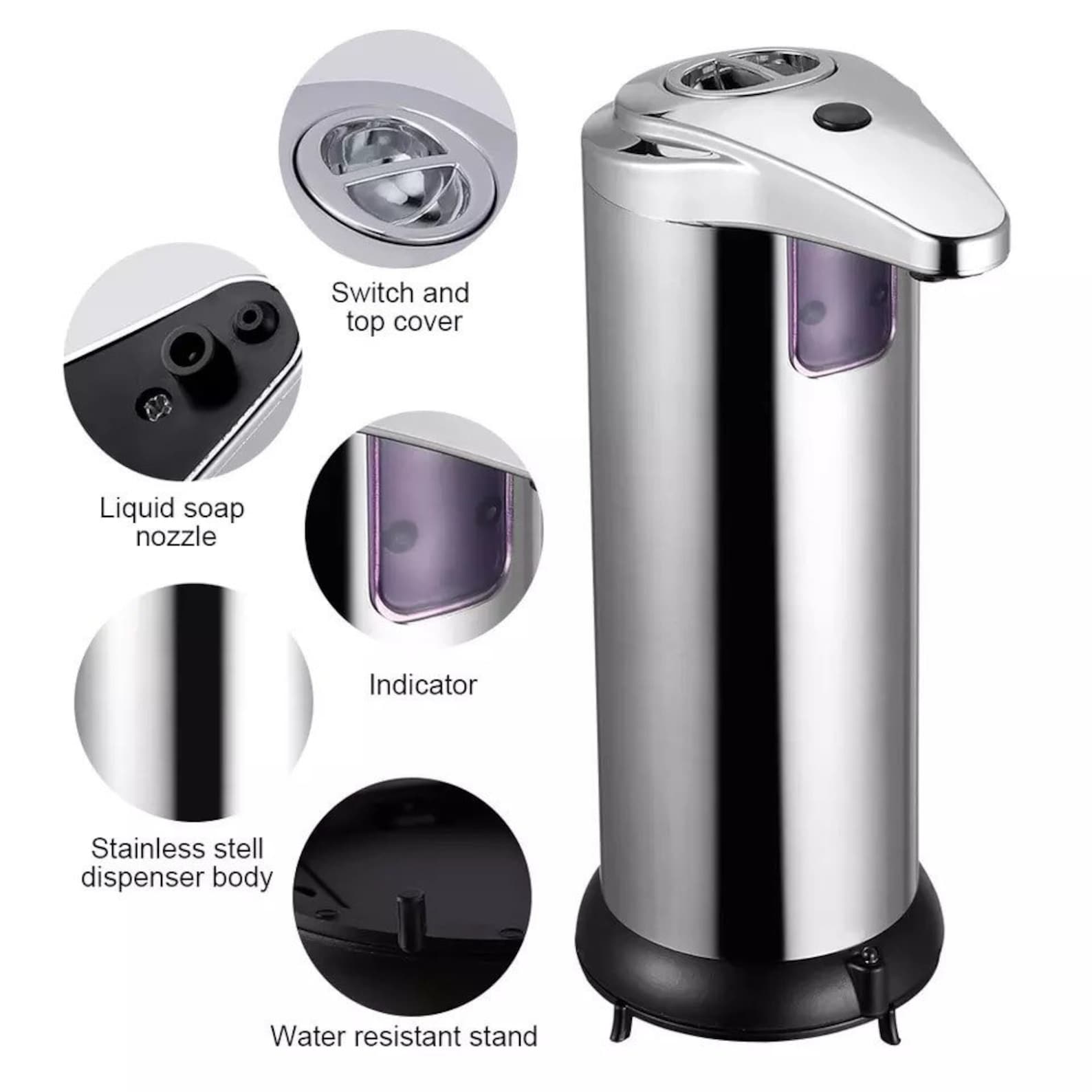 Switch and top cover

Liquid soap nozzle

Indicator

Stainless stell dispenser body

Water resistant stand