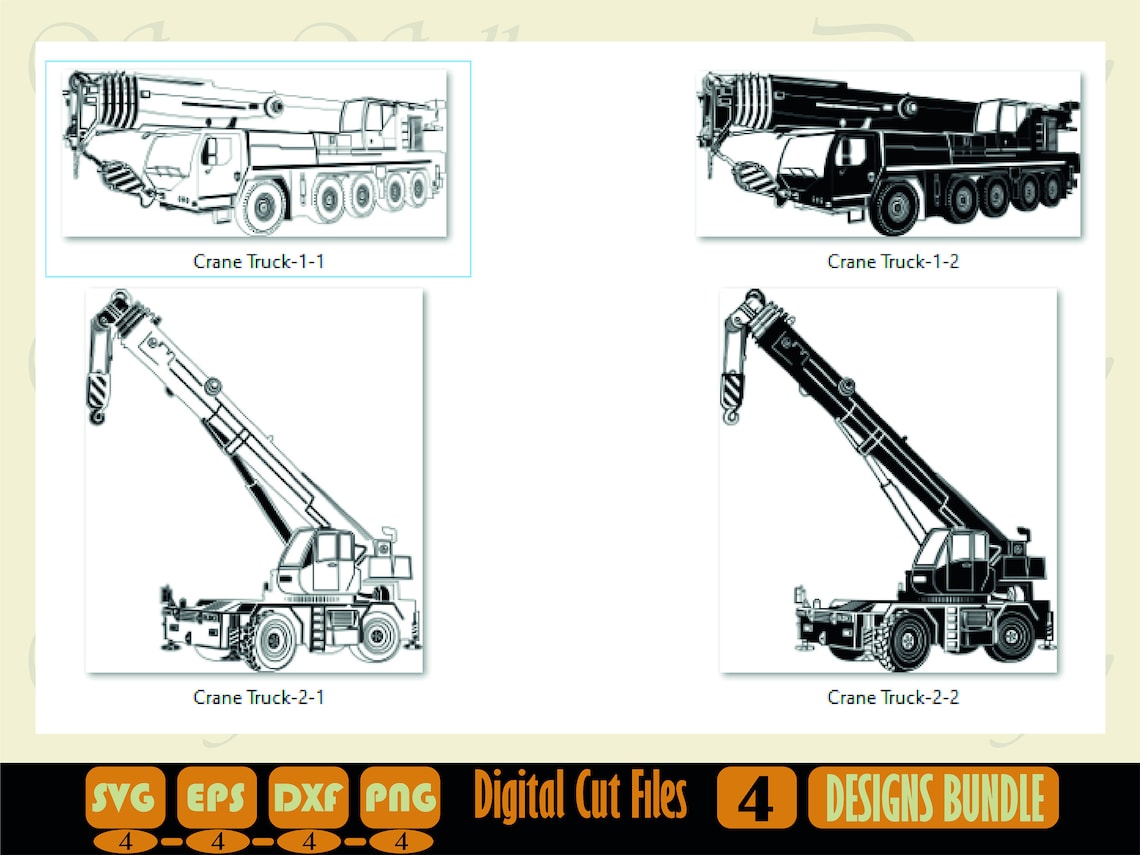 Crane Truck-1-1

Crane Truck-1-2

Crane Truck-2-1

Crane Truck-2-2

SVG 4 EPS 4 DXF 4 PNG 4 Digital Cut Files 4 DESIGNS BUNDLE