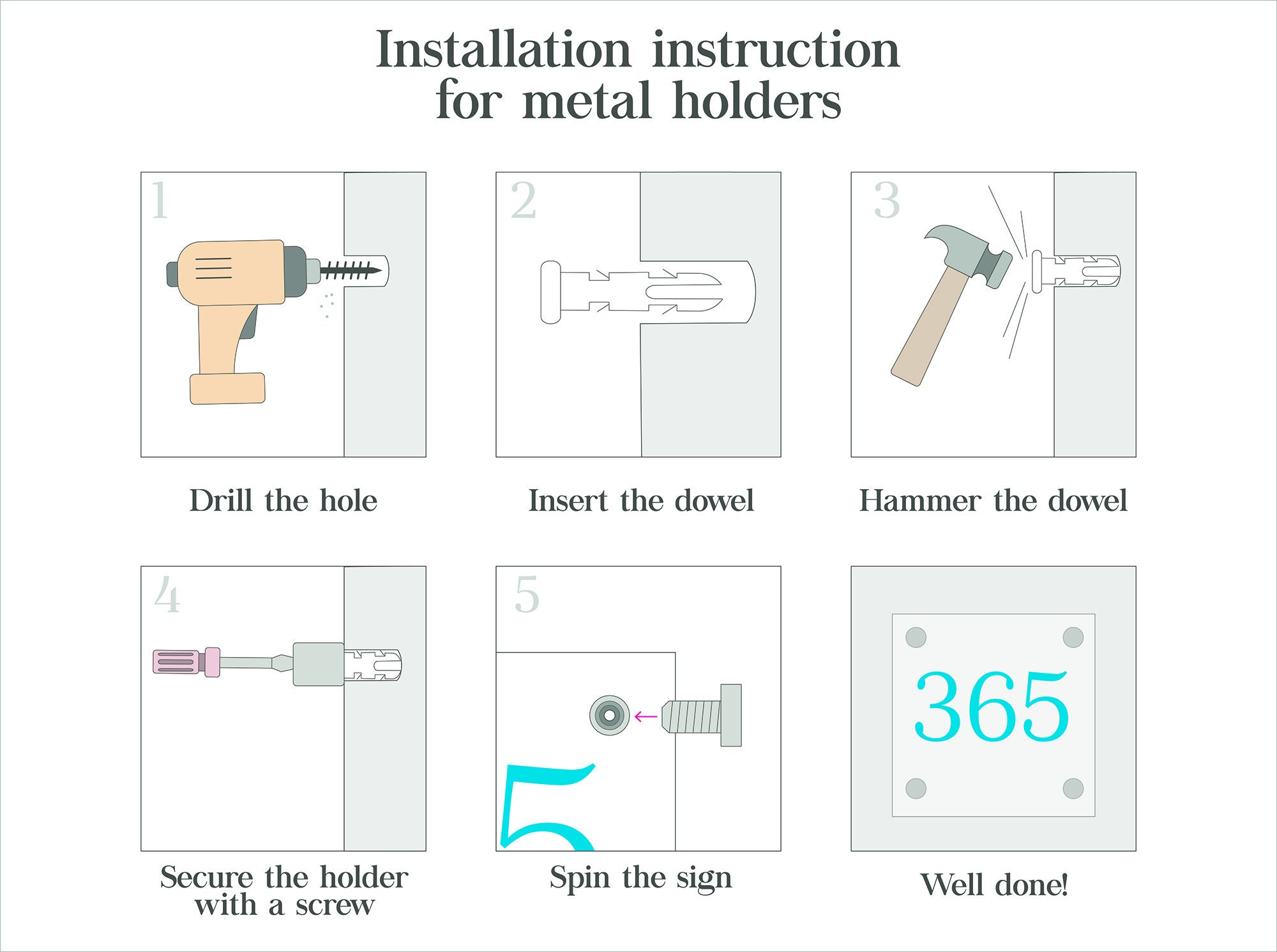 Installation instruction
for metal holders

1

Drill the hole

2

Insert the dowel

3

Hammer the dowel

4

Secure the holder with a screw

5

5

Spin the sign

365

Well done!