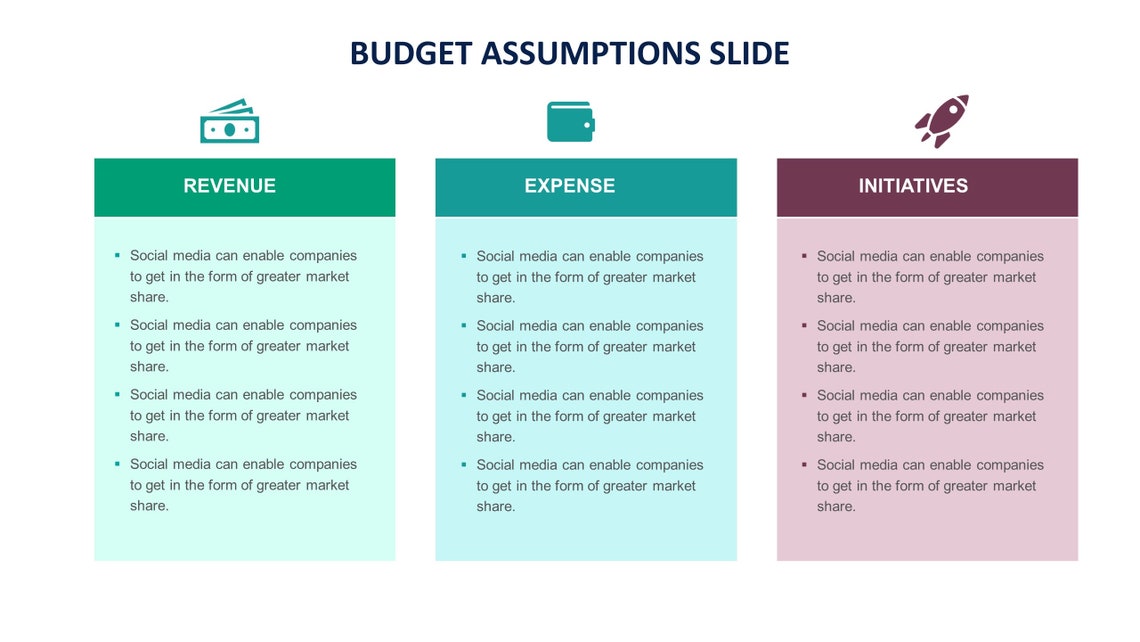 BUDGET ASSUMPTIONS SLIDE

REVENUE

- Social media can enable companies to get in the form of greater market share.
- Social media can enable companies to get in the form of greater market share.
- Social media can enable companies to get in the form of greater market share.
- Social media can enable companies to get in the form of greater market share.

EXPENSE

- Social media can enable companies to get in the form of greater market share.
- Social media can enable companies to get in the form of greater market share.
- Social media can enable companies to get in the form of greater market share.
- Social media can enable companies to get in the form of greater market share.

INITIATIVES

- Social media can enable companies to get in the form of greater market share.
- Social media can enable companies to get in the form of greater market share.
- Social media can enable companies to get in the form of greater market share.
- Social media can enable companies to get in the form of greater market share.