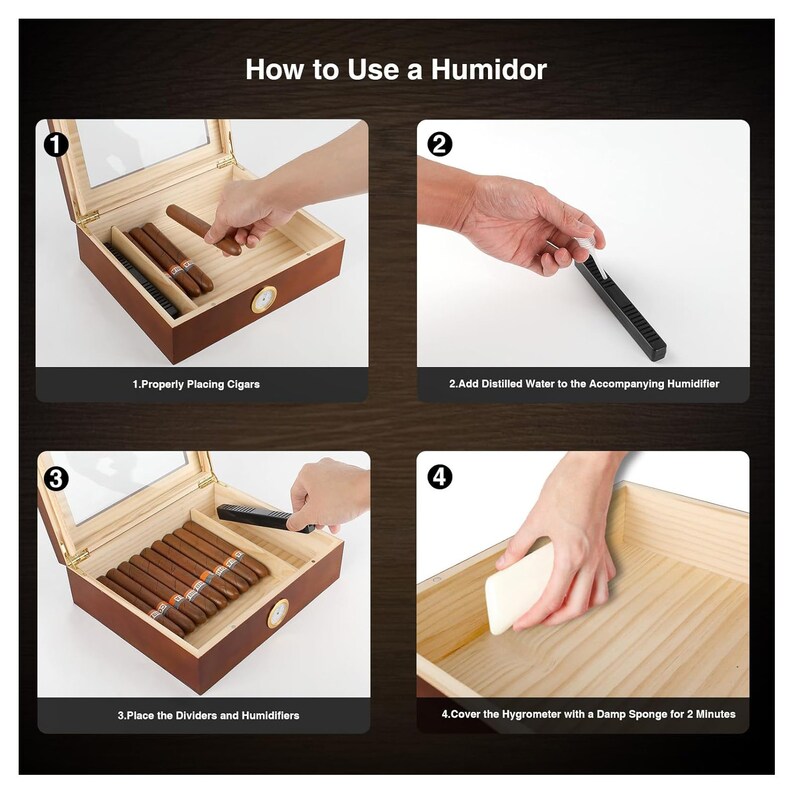 How to Use a Humidor

1

1.Properly Placing Cigars

2

2.Add Distilled Water to the Accompanying Humidifier

3

3.Place the Dividers and Humidifiers

4

4.Cover the Hygrometer with a Damp Sponge for 2 Minutes