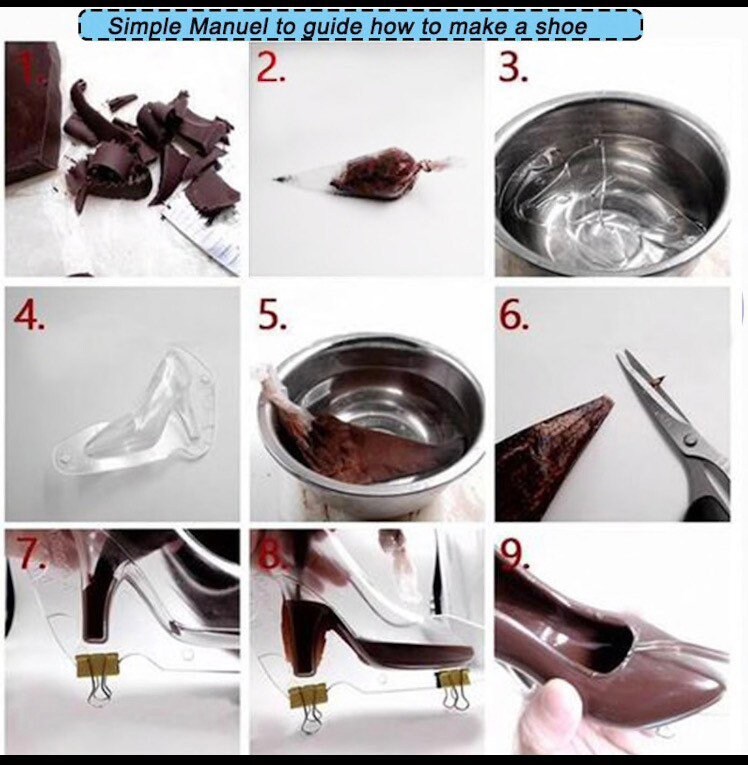 Simple Manuel to guide how to make a shoe

1.

2.

3.

4.

5.

6.

7.

8.

9.