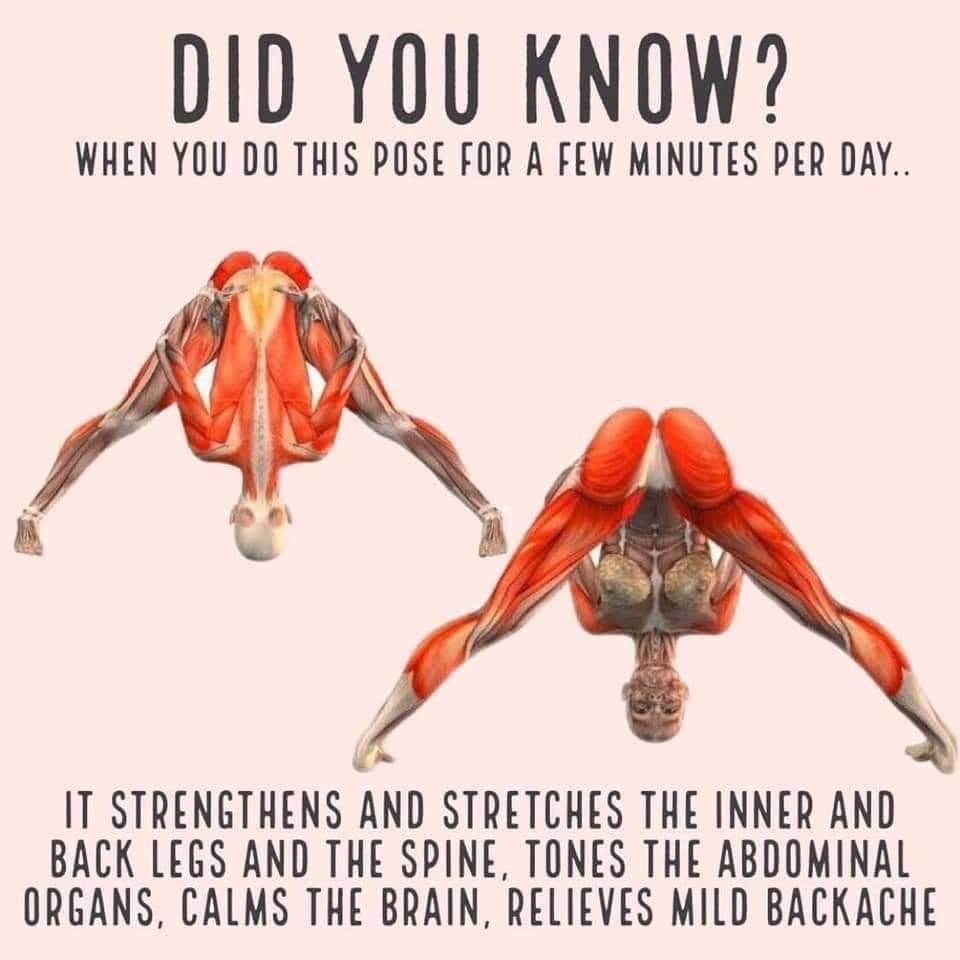 DID YOU KNOW?
WHEN YOU DO THIS POSE FOR A FEW MINUTES PER DAY..

IT STRENGTHENS AND STRETCHES THE INNER AND BACK LEGS AND THE SPINE, TONES THE ABDOMINAL ORGANS, CALMS THE BRAIN, RELIEVES MILD BACKACHE