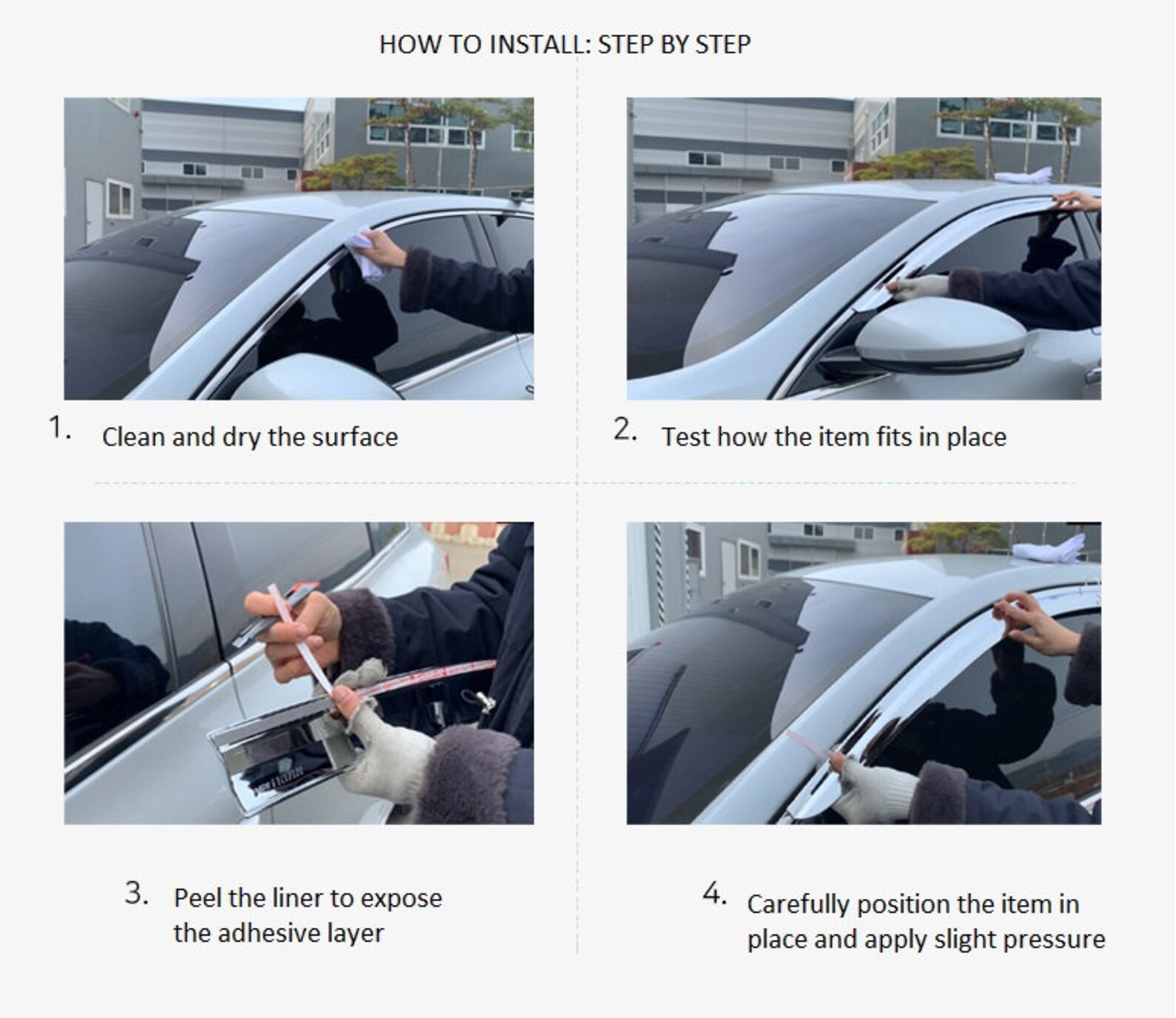 HOW TO INSTALL: STEP BY STEP

1. Clean and dry the surface

2. Test how the item fits in place

3. Peel the liner to expose the adhesive layer

4. Carefully position the item in place and apply slight pressure