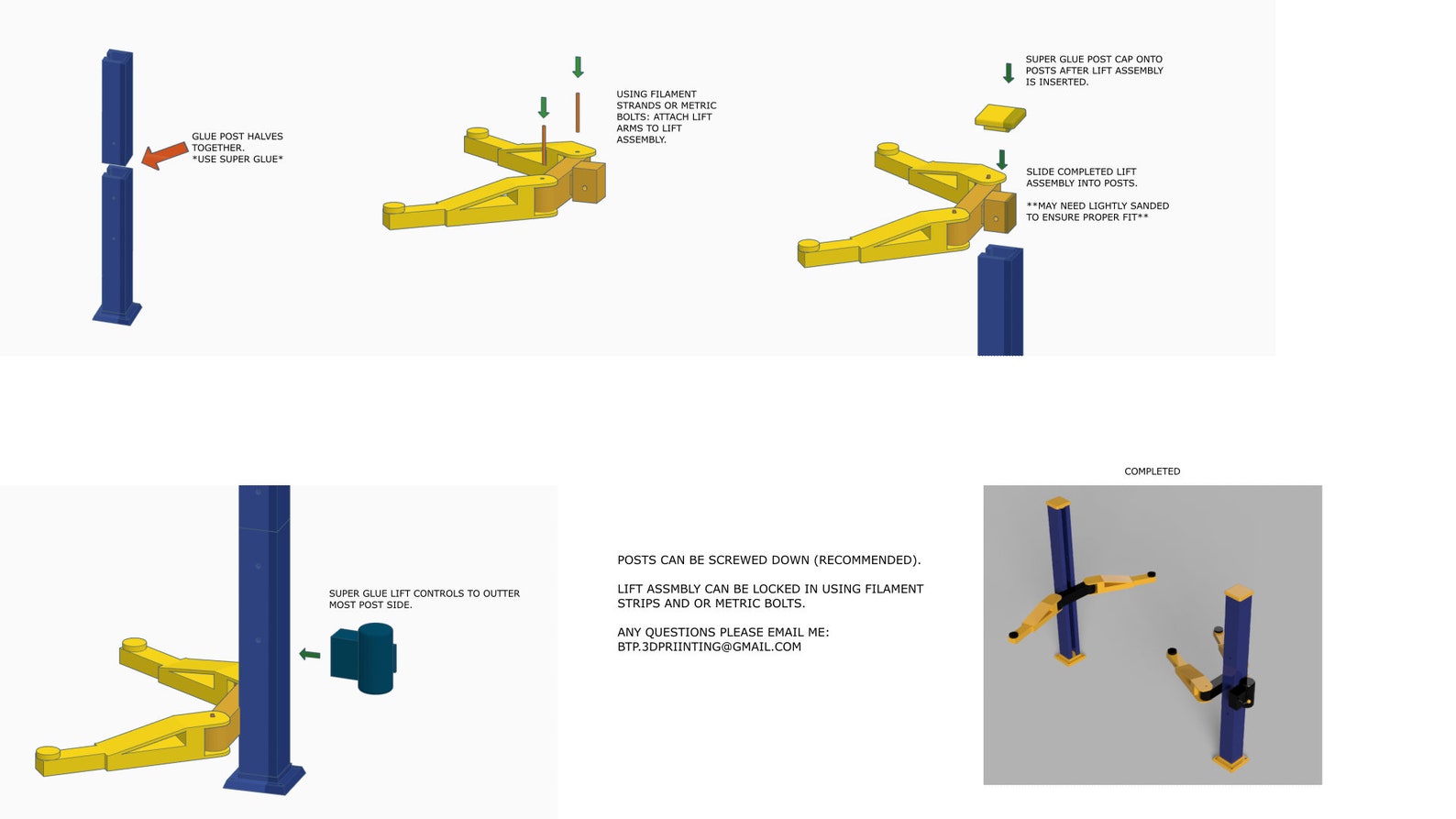 GLUE POST HALVES TOGETHER.
*USE SUPER GLUE*

USING FILAMENT STRANDS OR METRIC BOLTS: ATTACH LIFT ARMS TO LIFT ASSEMBLY.

SUPER GLUE POST CAP ONTO POSTS AFTER LIFT ASSEMBLY IS INSERTED.

SLIDE COMPLETED LIFT ASSEMBLY INTO POSTS.

**MAY NEED LIGHTLY SANDED TO ENSURE PROPER FIT**

SUPER GLUE LIFT CONTROLS TO OUTTER MOST POST SIDE.

POSTS CAN BE SCREWED DOWN (RECOMMENDED).

LIFT ASSMBLY CAN BE LOCKED IN USING FILAMENT STRIPS AND OR METRIC BOLTS.

ANY QUESTIONS PLEASE EMAIL ME:
BTP.3DPRIINTING@GMAIL.COM

COMPLETED