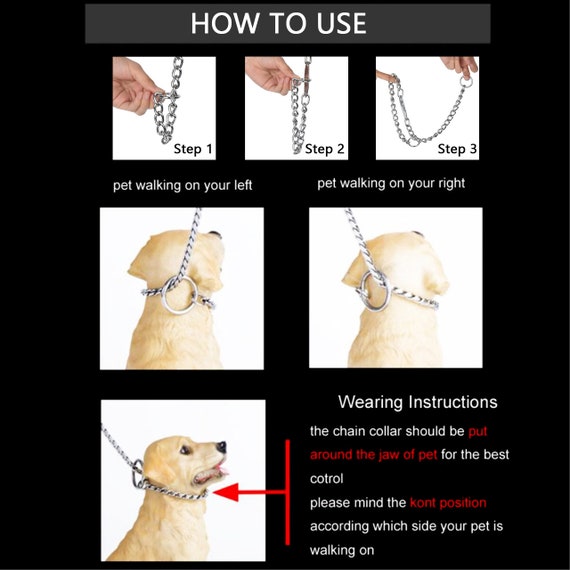 HOW TO USE

Step 1

Step 2

Step 3

pet walking on your left

pet walking on your right

Wearing Instructions

the chain collar should be put around the jaw of pet for the best cotrol

please mind the kont position according which side your pet is walking on