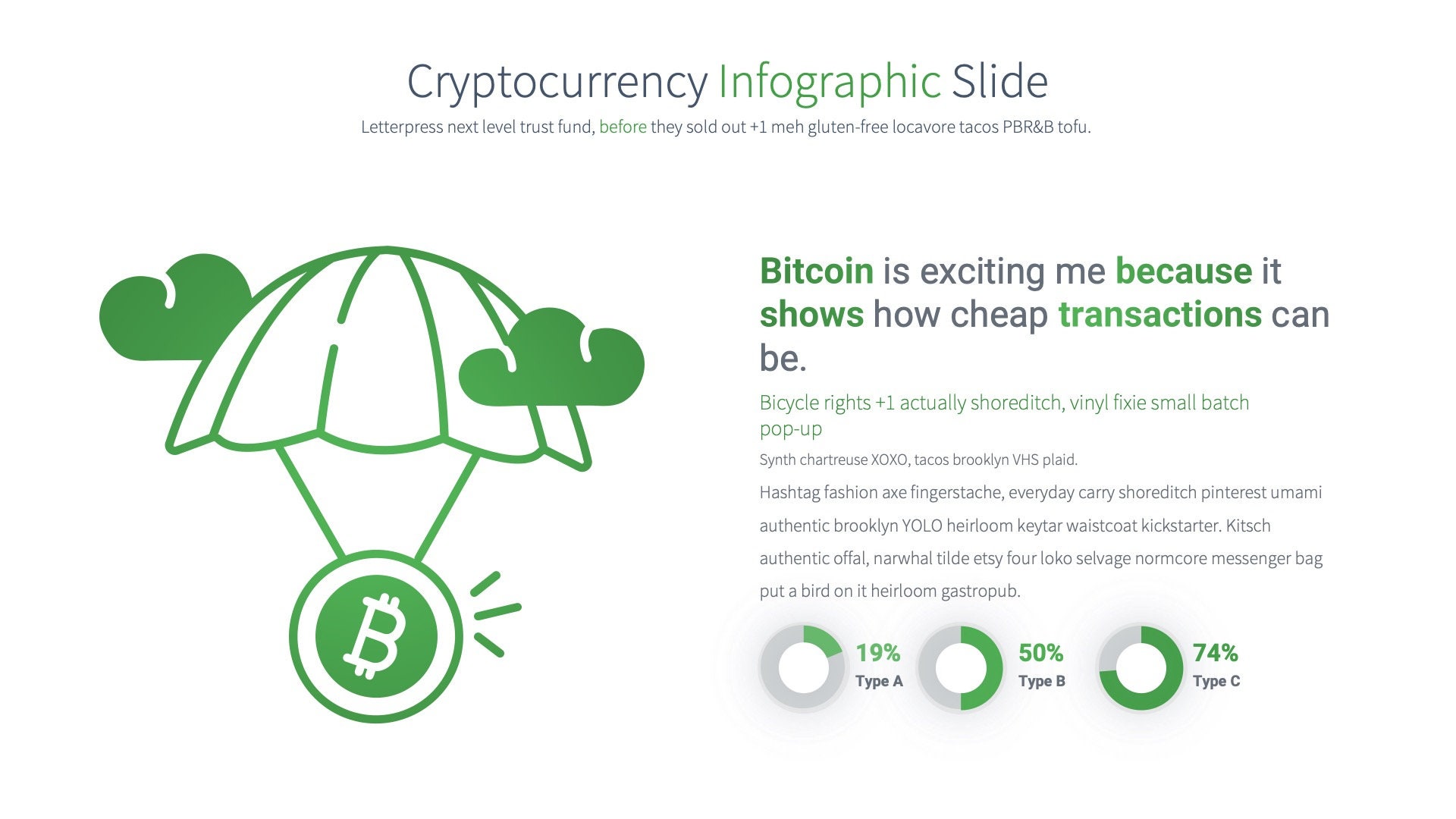 Cryptocurrency Infographic Slide

Letterpress next level trust fund, before they sold out +1 meh gluten-free locavore tacos PBR&B tofu.

Bitcoin is exciting me because it shows how cheap transactions can be.

Bicycle rights +1 actually shoreditch, vinyl fixie small batch pop-up

Synth chartreuse XOXO, tacos brooklyn VHS plaid.

Hashtag fashion axe fingerstache, everyday carry shoreditch pinterest umami authentic brooklyn YOLO heirloom keytar waistcoat kickstarter. Kitsch authentic offal, narwhal tilde etsy four loko selvage normcore messenger bag put a bird on it heirloom gastropub.

19%
Type A

50%
Type B

74%
Type C