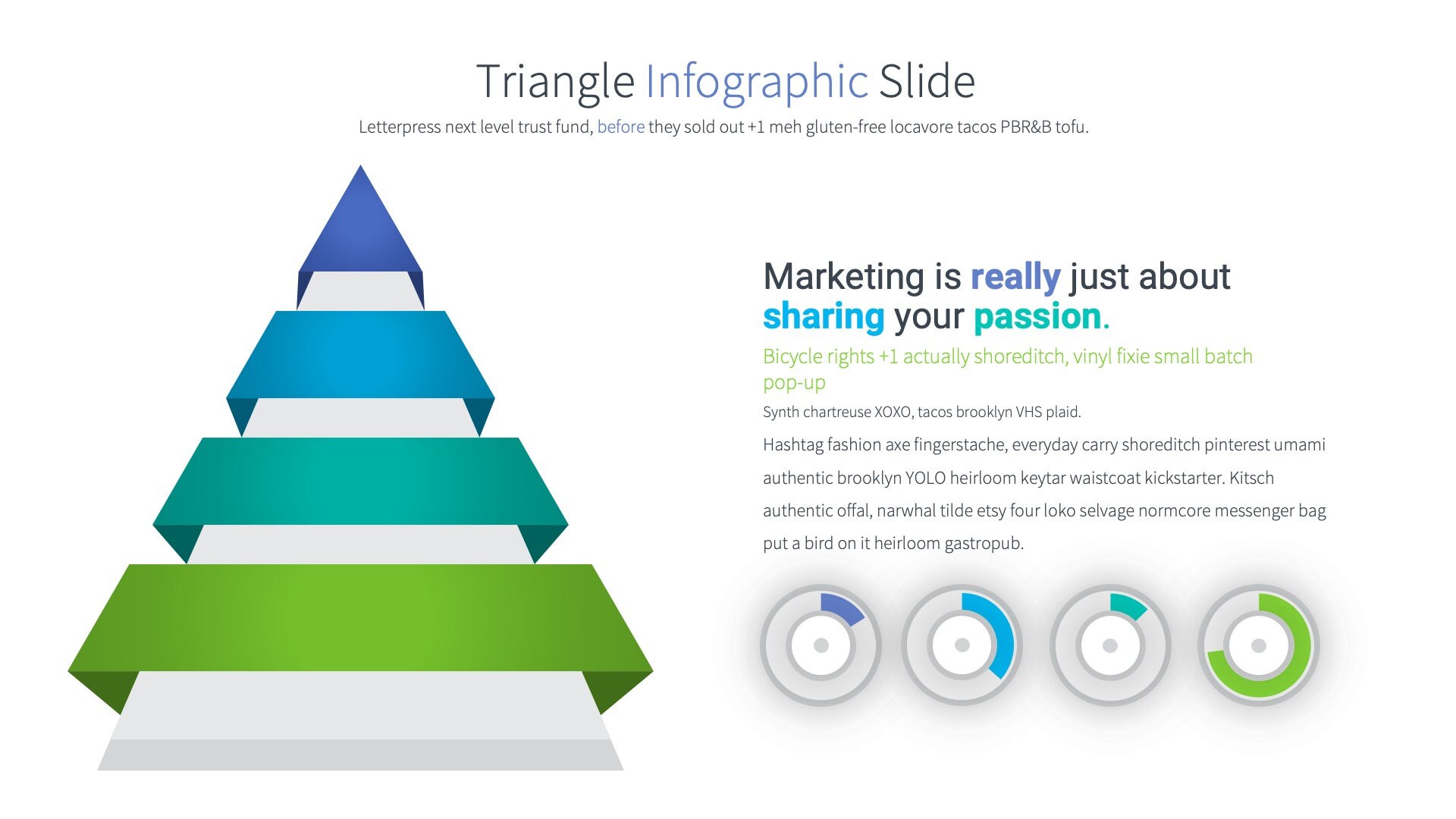 Triangle Infographic Slide

Letterpress next level trust fund, before they sold out +1 meh gluten-free locavore tacos PBR&B tofu.

Marketing is really just about sharing your passion.

Bicycle rights +1 actually shoreditch, vinyl fixie small batch pop-up

Synth chartreuse XOXO, tacos brooklyn VHS plaid.

Hashtag fashion axe fingerstache, everyday carry shoreditch pinterest umami authentic brooklyn YOLO heirloom keytar waistcoat kickstarter. Kitsch authentic offal, narwhal tilde etsy four loko selvage normcore messenger bag put a bird on it heirloom gastropub.