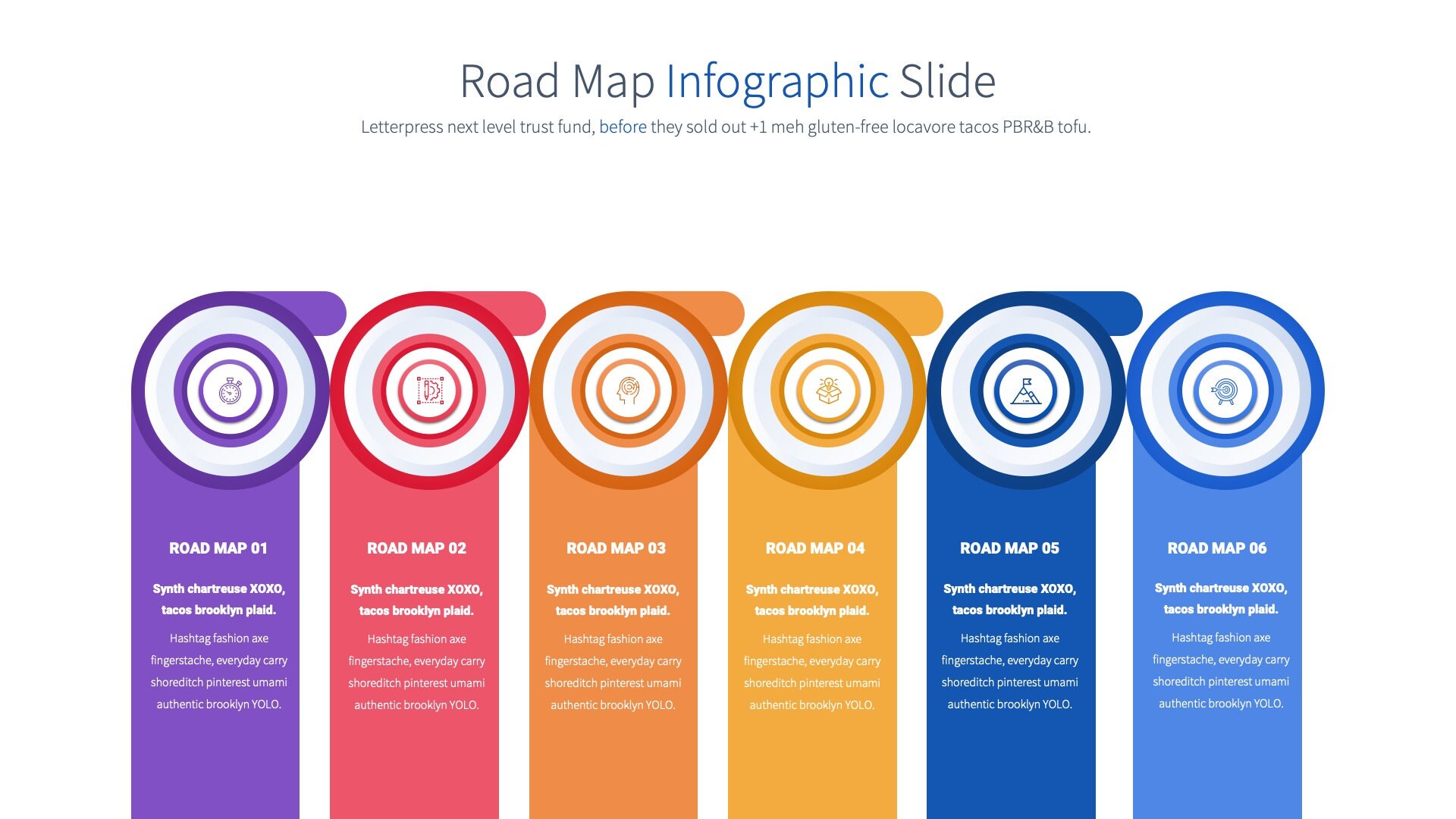 Road Map Infographic Slide

Letterpress next level trust fund, before they sold out +1 meh gluten-free locavore tacos PBR&B tofu.

ROAD MAP 01

Synth chartreuse XOXO, tacos brooklyn plaid.

Hashtag fashion axe fingerstache, everyday carry shoreditch pinterest umami authentic brooklyn YOLO.

ROAD MAP 02

Synth chartreuse XOXO, tacos brooklyn plaid.

Hashtag fashion axe fingerstache, everyday carry shoreditch pinterest umami authentic brooklyn YOLO.

ROAD MAP 03

Synth chartreuse XOXO, tacos brooklyn plaid.

Hashtag fashion axe fingerstache, everyday carry shoreditch pinterest umami authentic brooklyn YOLO.

ROAD MAP 04

Synth chartreuse XOXO, tacos brooklyn plaid.

Hashtag fashion axe fingerstache, everyday carry shoreditch pinterest umami authentic brooklyn YOLO.

ROAD MAP 05

Synth chartreuse XOXO, tacos brooklyn plaid.

Hashtag fashion axe fingerstache, everyday carry shoreditch pinterest umami authentic brooklyn YOLO.

ROAD MAP 06

Synth chartreuse XOXO, tacos brooklyn plaid.

Hashtag fashion axe fingerstache, everyday carry shoreditch pinterest umami authentic brooklyn YOLO.