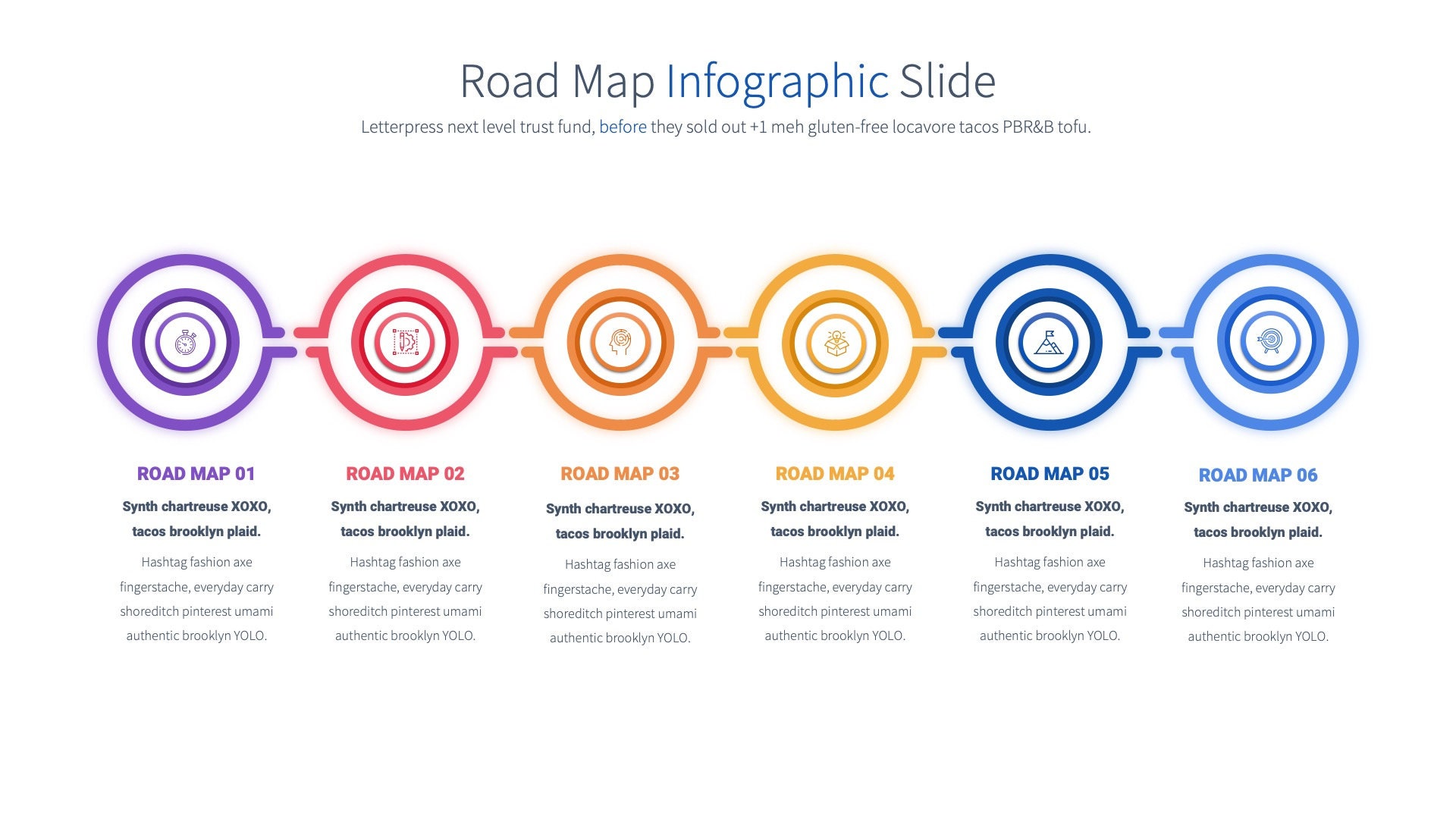 Road Map Infographic Slide

Letterpress next level trust fund, before they sold out +1 meh gluten-free locavore tacos PBR&B tofu.

ROAD MAP 01

Synth chartreuse XOXO, tacos brooklyn plaid.

Hashtag fashion axe fingerstache, everyday carry shoreditch pinterest umami authentic brooklyn YOLO.

ROAD MAP 02

Synth chartreuse XOXO, tacos brooklyn plaid.

Hashtag fashion axe fingerstache, everyday carry shoreditch pinterest umami authentic brooklyn YOLO.

ROAD MAP 03

Synth chartreuse XOXO, tacos brooklyn plaid.

Hashtag fashion axe fingerstache, everyday carry shoreditch pinterest umami authentic brooklyn YOLO.

ROAD MAP 04

Synth chartreuse XOXO, tacos brooklyn plaid.

Hashtag fashion axe fingerstache, everyday carry shoreditch pinterest umami authentic brooklyn YOLO.

ROAD MAP 05

Synth chartreuse XOXO, tacos brooklyn plaid.

Hashtag fashion axe fingerstache, everyday carry shoreditch pinterest umami authentic brooklyn YOLO.

ROAD MAP 06

Synth chartreuse XOXO, tacos brooklyn plaid.

Hashtag fashion axe fingerstache, everyday carry shoreditch pinterest umami authentic brooklyn YOLO.