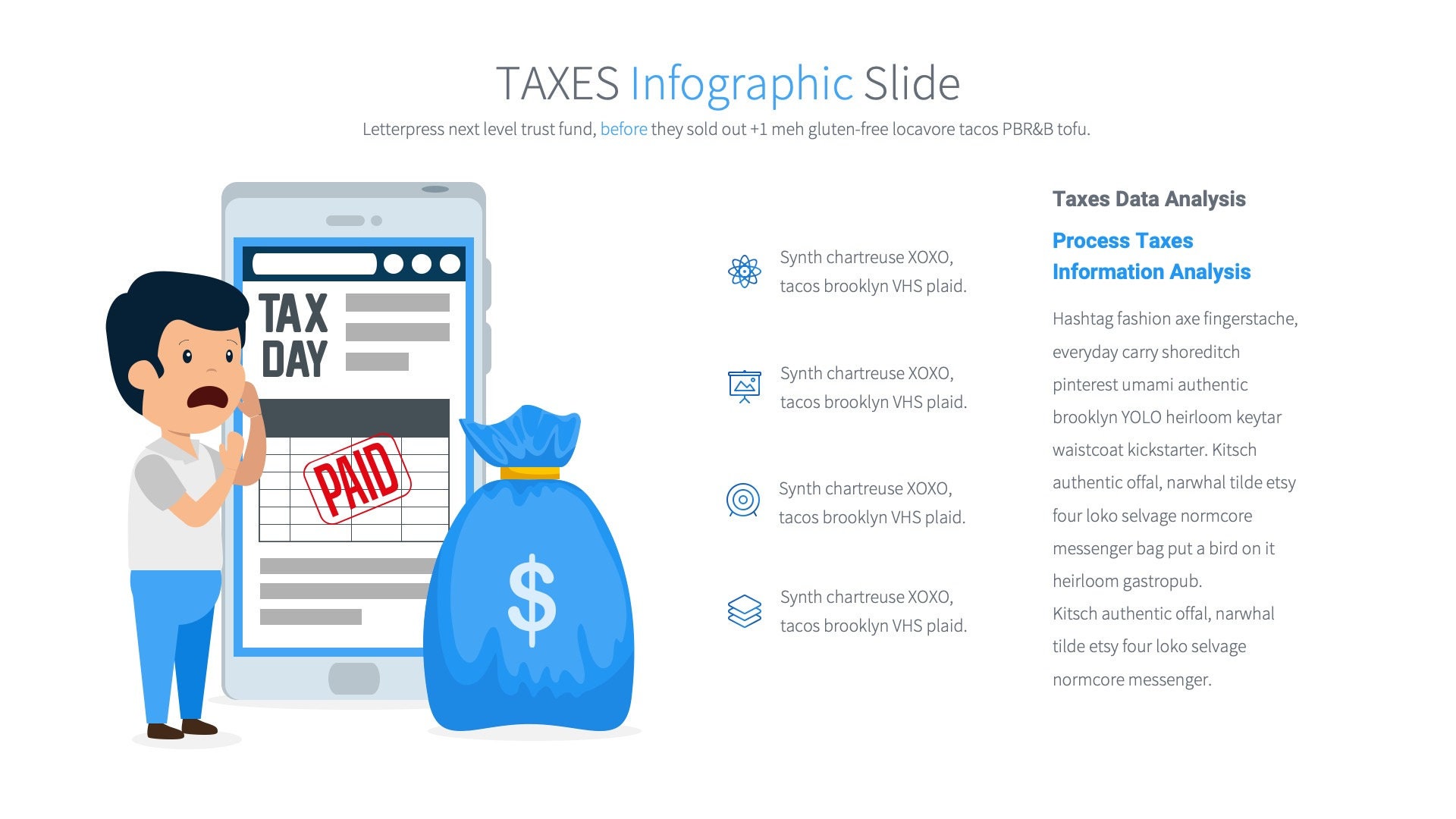 TAXES Infographic Slide

Letterpress next level trust fund, before they sold out +1 meh gluten-free locavore tacos PBR&B tofu.

TAX DAY

PAID

$

Synth chartreuse XOXO, tacos brooklyn VHS plaid.

Synth chartreuse XOXO, tacos brooklyn VHS plaid.

Synth chartreuse XOXO, tacos brooklyn VHS plaid.

Synth chartreuse XOXO, tacos brooklyn VHS plaid.

Taxes Data Analysis

Process Taxes Information Analysis

Hashtag fashion axe fingerstache, everyday carry shoreditch pinterest umami authentic brooklyn YOLO heirloom keytar waistcoat kickstarter. Kitsch authentic offal, narwhal tilde etsy four loko selvage normcore messenger bag put a bird on it heirloom gastropub.
Kitsch authentic offal, narwhal tilde etsy four loko selvage normcore messenger.