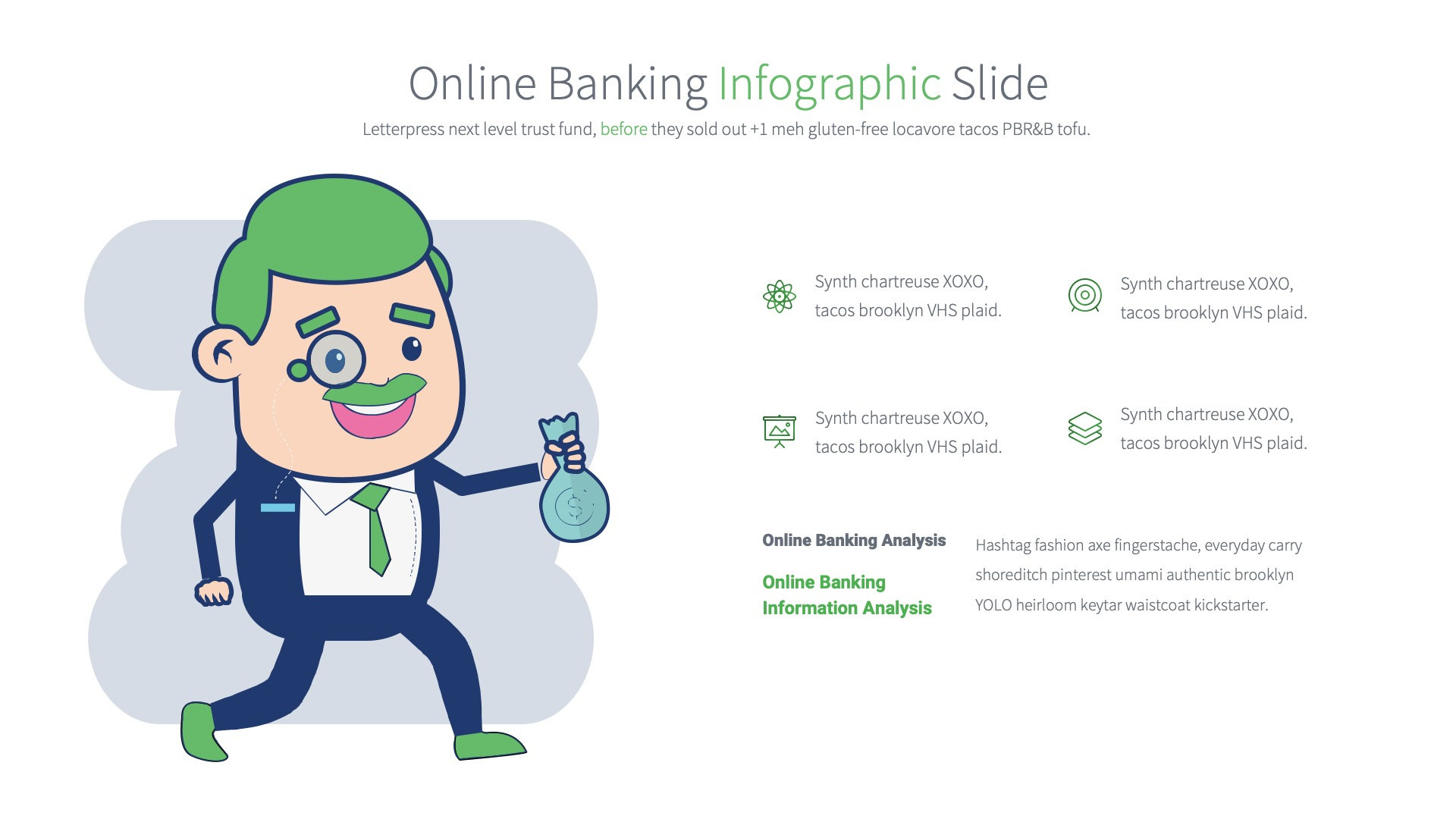 Online Banking Infographic Slide

Letterpress next level trust fund, before they sold out +1 meh gluten-free locavore tacos PBR&B tofu.

$

Synth chartreuse XOXO, tacos brooklyn VHS plaid.

Synth chartreuse XOXO, tacos brooklyn VHS plaid.

Synth chartreuse XOXO, tacos brooklyn VHS plaid.

Synth chartreuse XOXO, tacos brooklyn VHS plaid.

Online Banking Analysis

Online Banking Information Analysis

Hashtag fashion axe fingerstache, everyday carry shoreditch pinterest umami authentic brooklyn YOLO heirloom keytar waistcoat kickstarter.