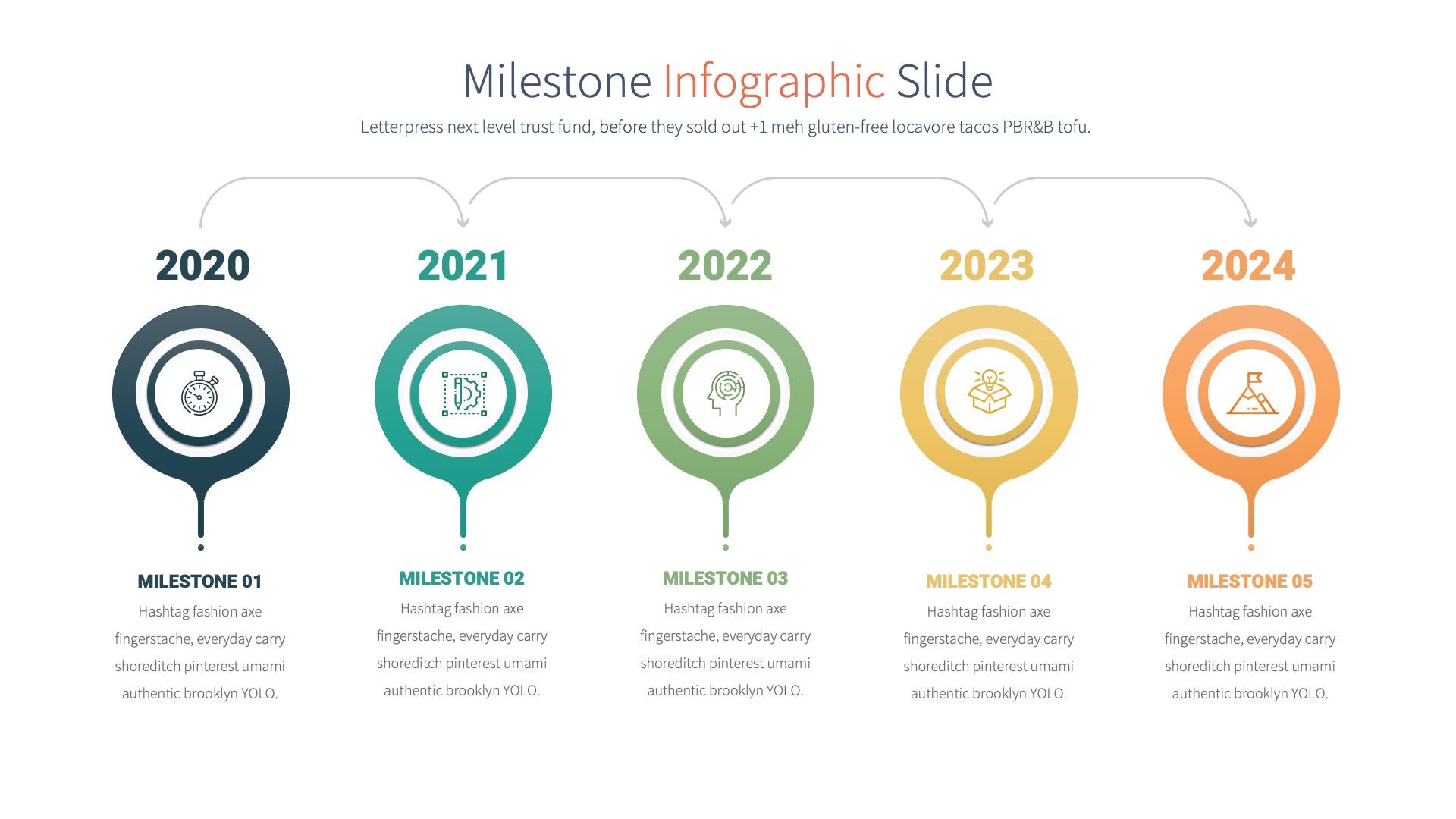 Milestone Infographic Slide

Letterpress next level trust fund, before they sold out +1 meh gluten-free locavore tacos PBR&B tofu.

2020

MILESTONE 01

Hashtag fashion axe fingerstache, everyday carry shoreditch pinterest umami authentic brooklyn YOLO.

2021

MILESTONE 02

Hashtag fashion axe fingerstache, everyday carry shoreditch pinterest umami authentic brooklyn YOLO.

2022

MILESTONE 03

Hashtag fashion axe fingerstache, everyday carry shoreditch pinterest umami authentic brooklyn YOLO.

2023

MILESTONE 04

Hashtag fashion axe fingerstache, everyday carry shoreditch pinterest umami authentic brooklyn YOLO.

2024

MILESTONE 05

Hashtag fashion axe fingerstache, everyday carry shoreditch pinterest umami authentic brooklyn YOLO.