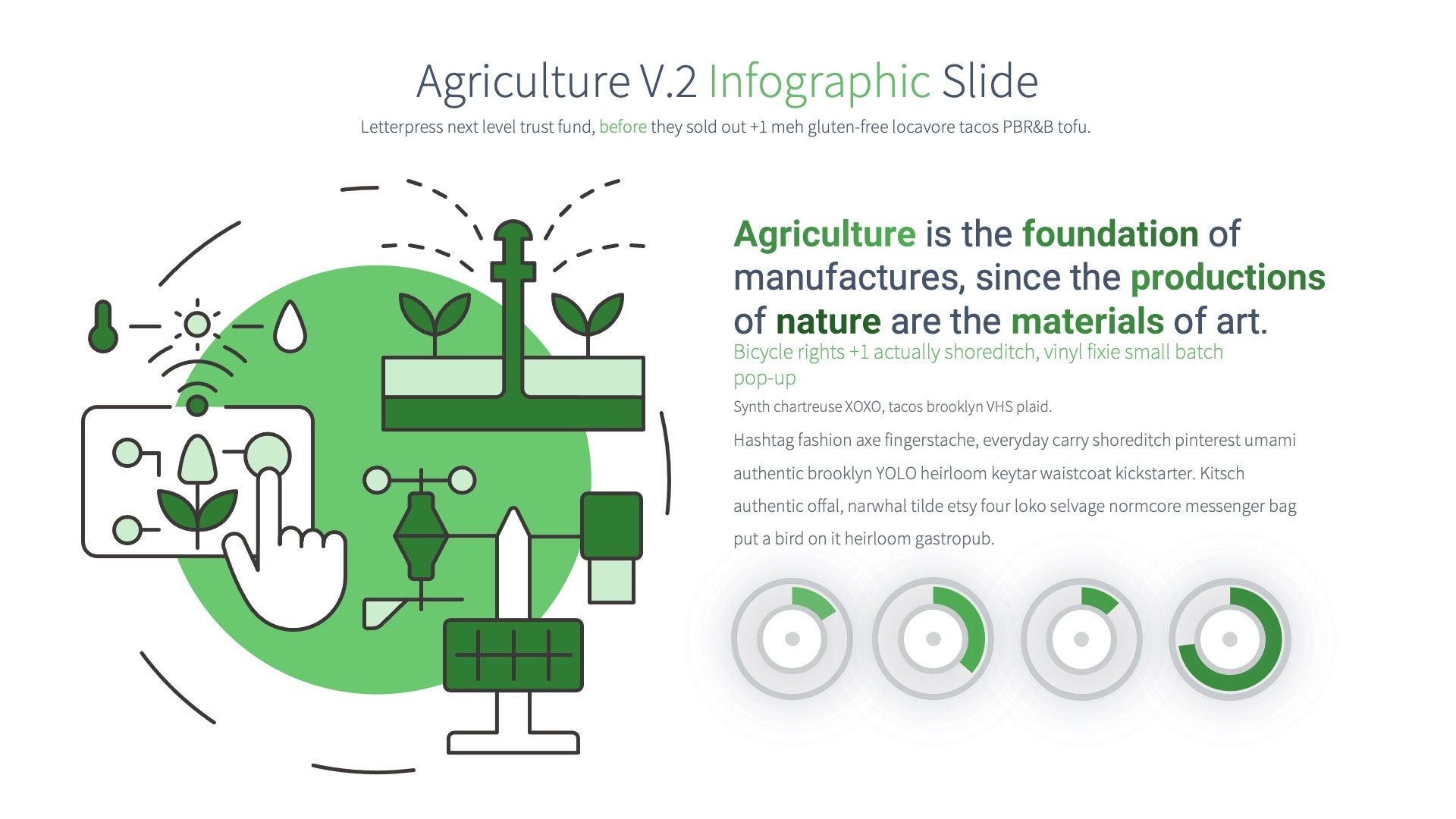 Agriculture V.2 Infographic Slide

Letterpress next level trust fund, before they sold out +1 meh gluten-free locavore tacos PBR&B tofu.

Agriculture is the foundation of manufactures, since the productions of nature are the materials of art.

Bicycle rights +1 actually shoreditch, vinyl fixie small batch pop-up

Synth chartreuse XOXO, tacos brooklyn VHS plaid.

Hashtag fashion axe fingerstache, everyday carry shoreditch pinterest umami authentic brooklyn YOLO heirloom keytar waistcoat kickstarter. Kitsch authentic offal, narwhal tilde etsy four loko selvage normcore messenger bag put a bird on it heirloom gastropub.