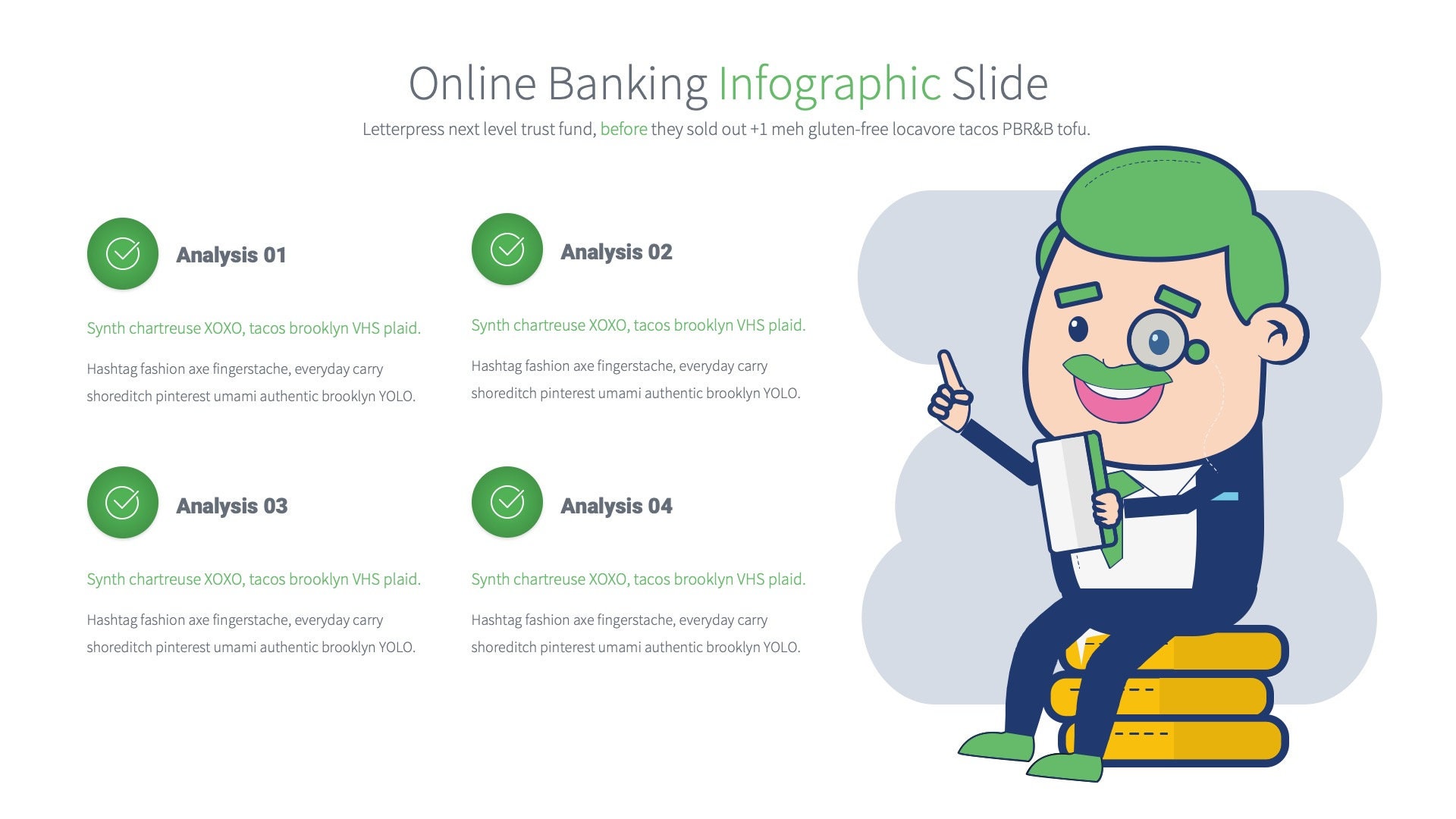 Online Banking Infographic Slide

Letterpress next level trust fund, before they sold out +1 meh gluten-free locavore tacos PBR&B tofu.

Analysis 01

Synth chartreuse XOXO, tacos brooklyn VHS plaid.

Hashtag fashion axe fingerstache, everyday carry shoreditch pinterest umami authentic brooklyn YOLO.

Analysis 02

Synth chartreuse XOXO, tacos brooklyn VHS plaid.

Hashtag fashion axe fingerstache, everyday carry shoreditch pinterest umami authentic brooklyn YOLO.

Analysis 03

Synth chartreuse XOXO, tacos brooklyn VHS plaid.

Hashtag fashion axe fingerstache, everyday carry shoreditch pinterest umami authentic brooklyn YOLO.

Analysis 04

Synth chartreuse XOXO, tacos brooklyn VHS plaid.

Hashtag fashion axe fingerstache, everyday carry shoreditch pinterest umami authentic brooklyn YOLO.