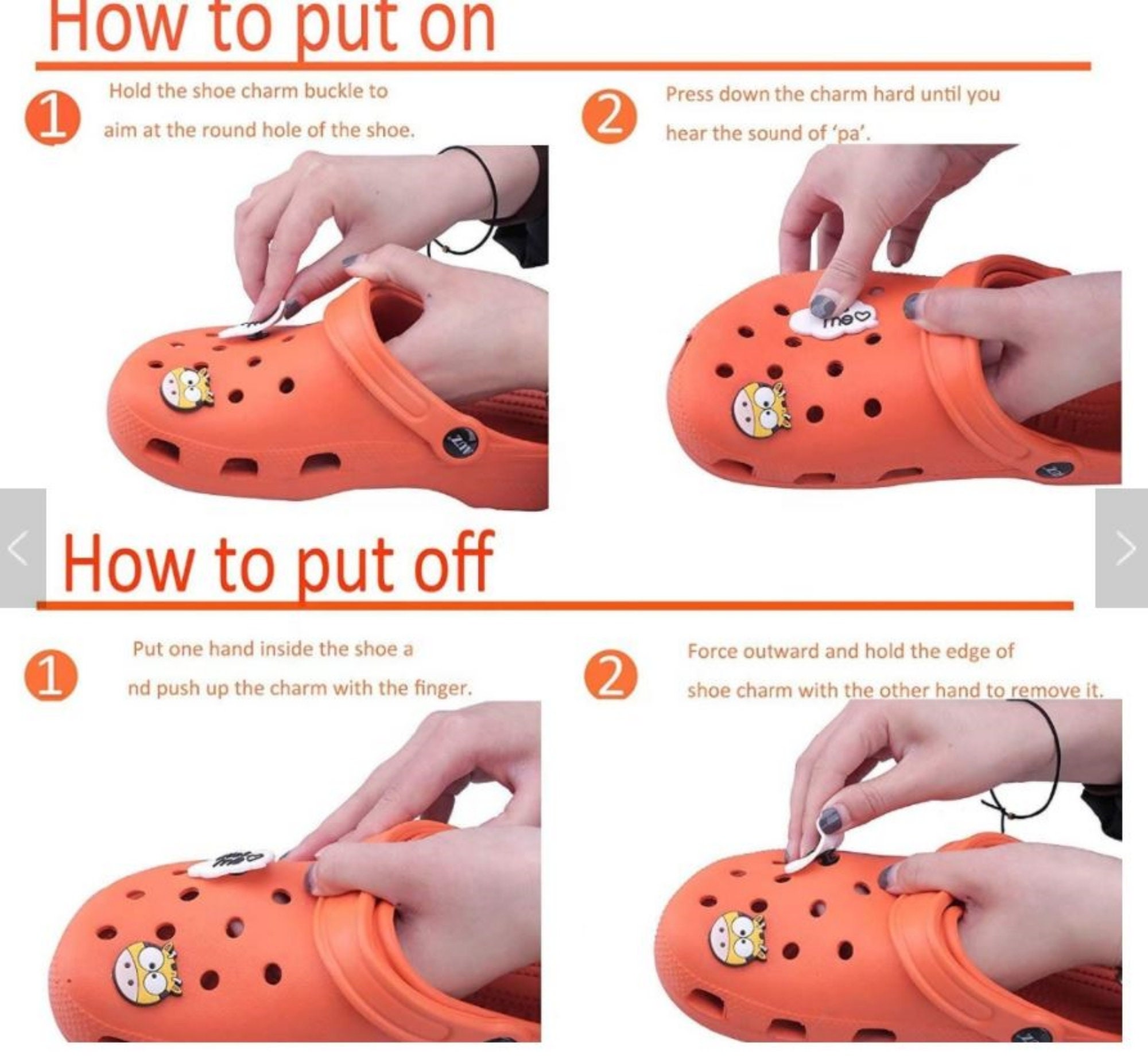 How to put on

1 Hold the shoe charm buckle to aim at the round hole of the shoe.

2 Press down the charm hard until you hear the sound of 'pa'.

me

How to put off

1 Put one hand inside the shoe a nd push up the charm with the finger.

2 Force outward and hold the edge of shoe charm with the other hand to remove it.