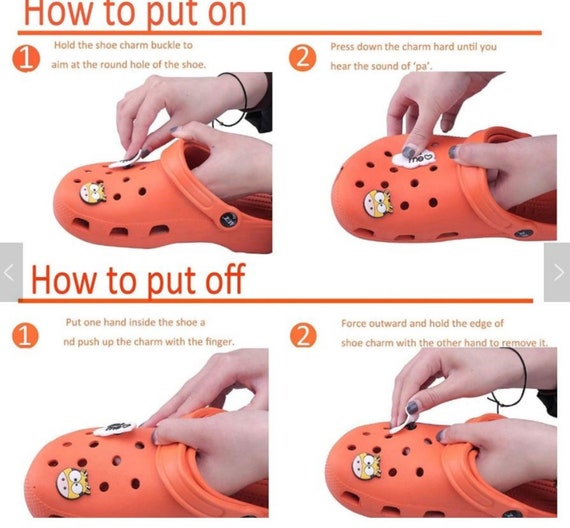 How to put on

1 Hold the shoe charm buckle to aim at the round hole of the shoe.

2 Press down the charm hard until you hear the sound of 'pa'.

How to put off

1 Put one hand inside the shoe a nd push up the charm with the finger.

2 Force outward and hold the edge of shoe charm with the other hand to remove it.