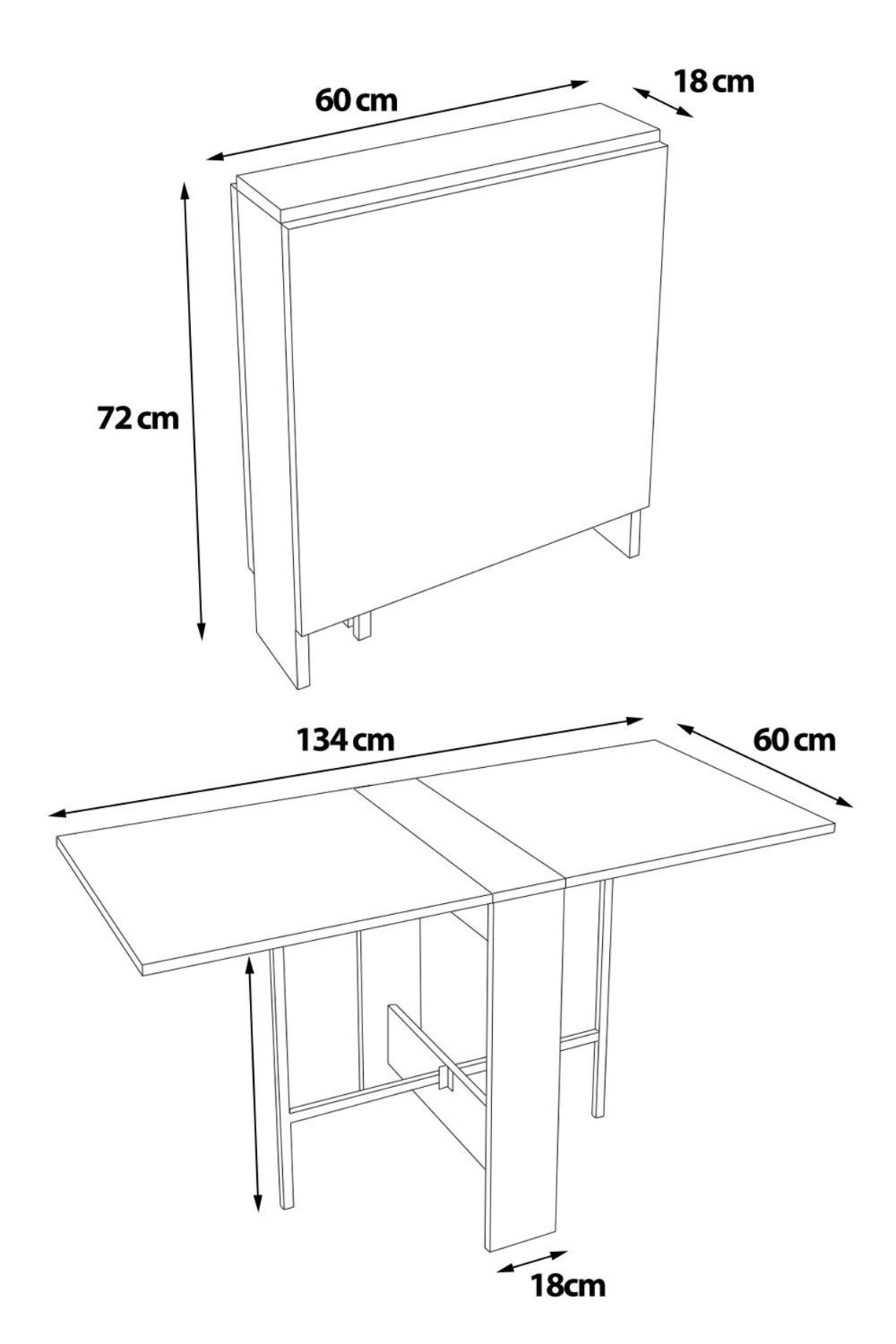 60 cm
18 cm
72 cm
134 cm
60 cm
18cm