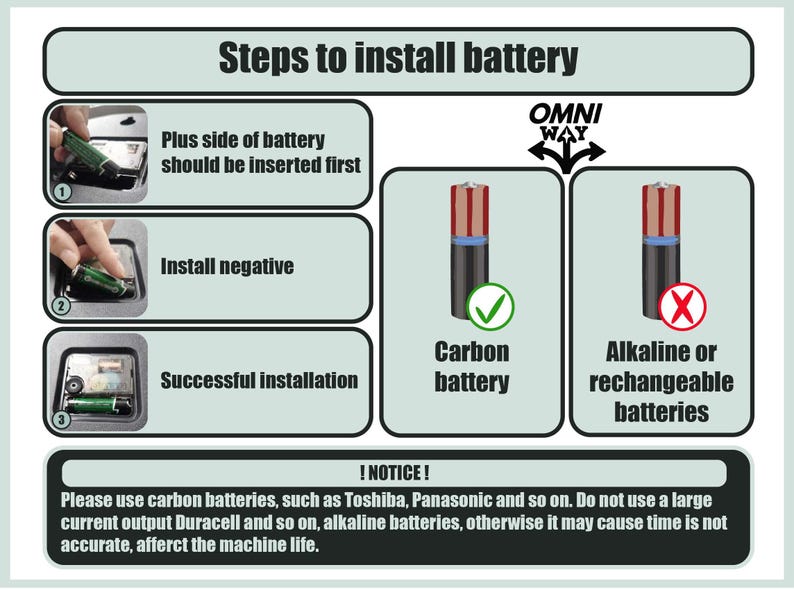 Steps to install battery

1
Plus side of battery should be inserted first

2
Install negative

3
Successful installation

OMNI WAY

Carbon battery

Alkaline or rechangeable batteries

! NOTICE !
Please use carbon batteries, such as Toshiba, Panasonic and so on. Do not use a large current output Duracell and so on, alkaline batteries, otherwise it may cause time is not accurate, afferct the machine life.