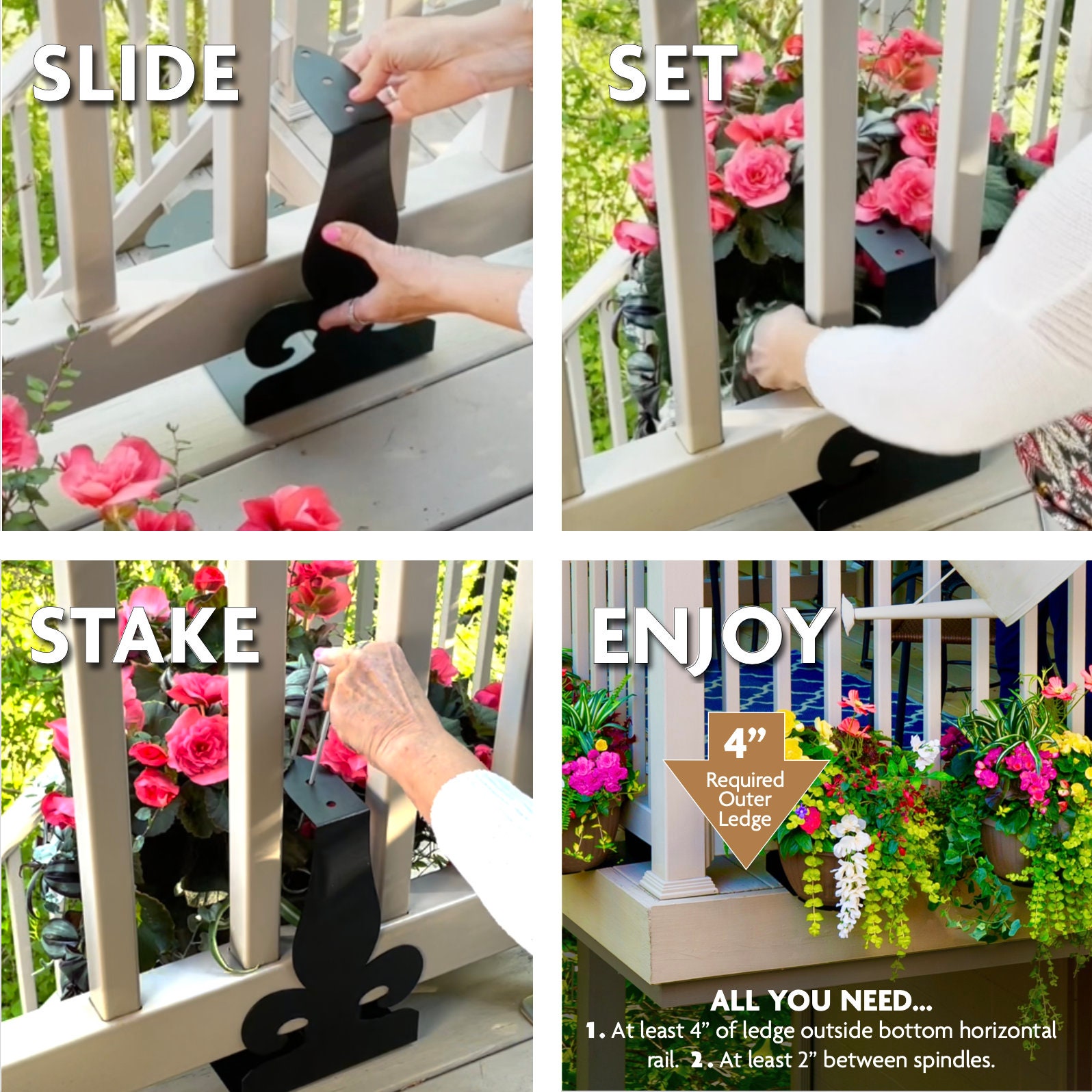 SLIDE

SET

STAKE

ENJOY

4”
Required Outer Ledge

ALL YOU NEED...
1. At least 4” of ledge outside bottom horizontal rail. 2. At least 2” between spindles.