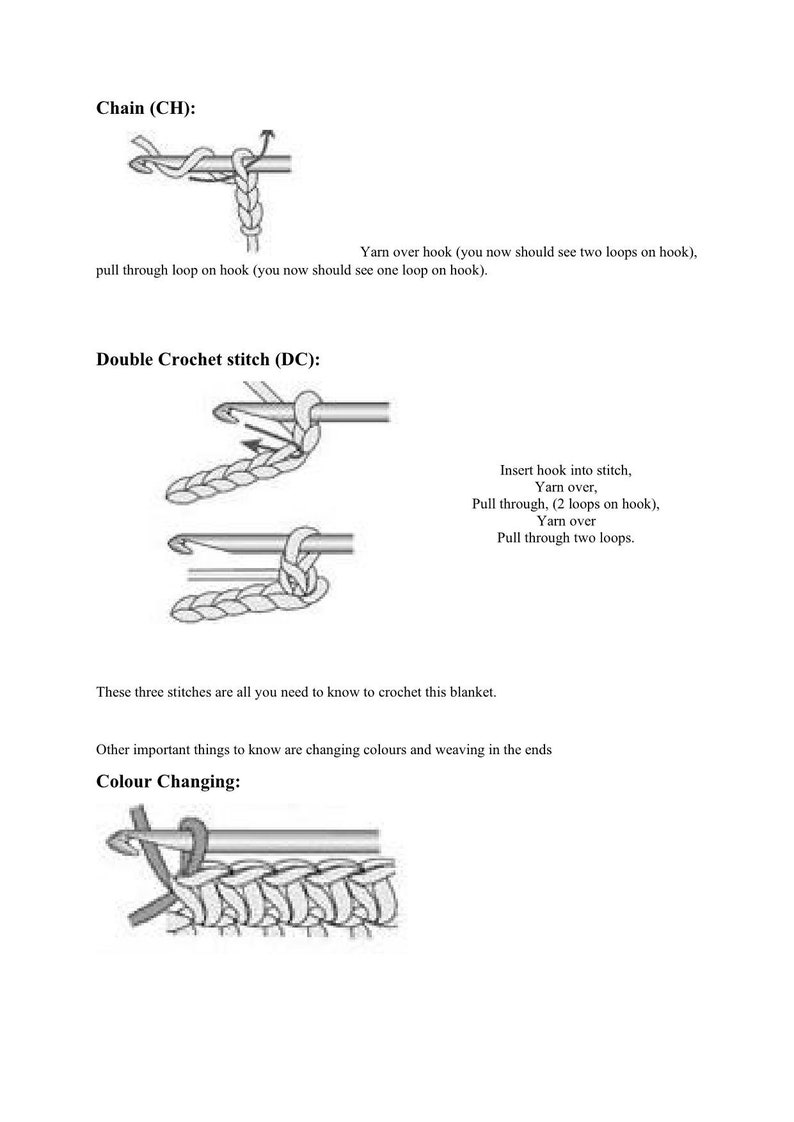 Chain (CH):

Yarn over hook (you now should see two loops on hook), pull through loop on hook (you now should see one loop on hook).

Double Crochet stitch (DC):

Insert hook into stitch,
Yarn over,
Pull through, (2 loops on hook),
Yarn over
Pull through two loops.

These three stitches are all you need to know to crochet this blanket.

Other important things to know are changing colours and weaving in the ends

Colour Changing: