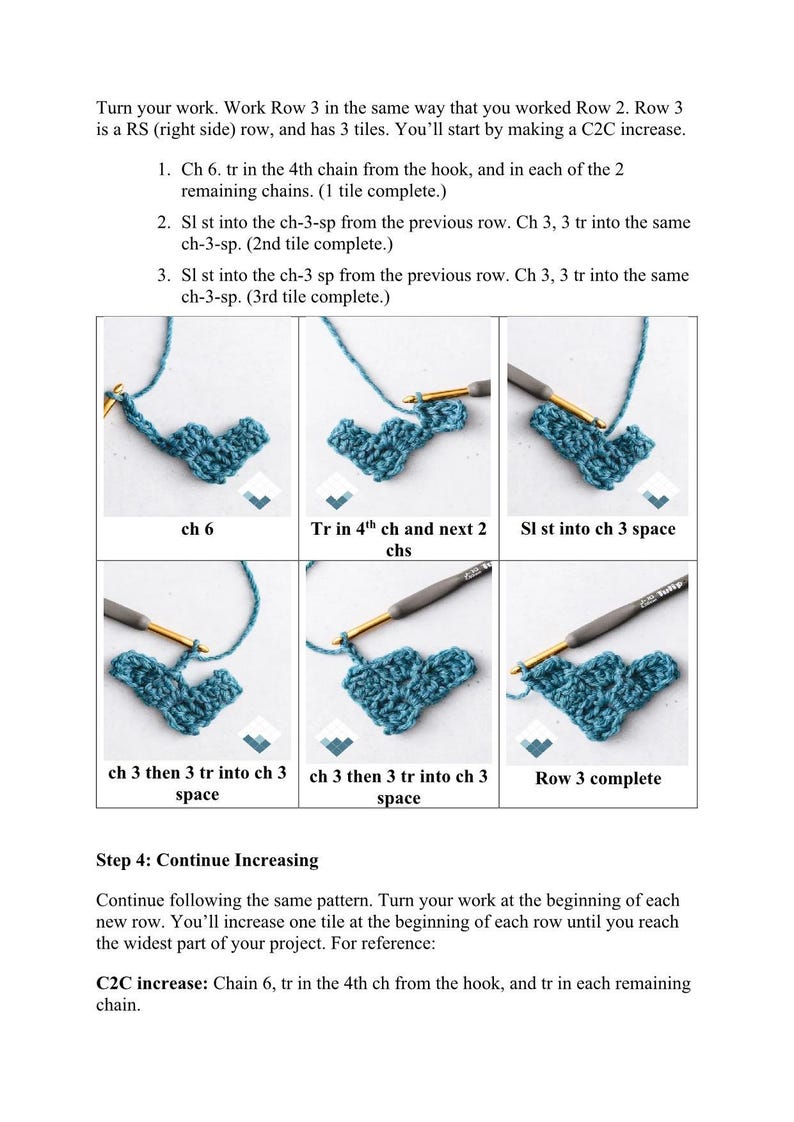 Turn your work. Work Row 3 in the same way that you worked Row 2. Row 3 is a RS (right side) row, and has 3 tiles. You'll start by making a C2C increase.

1. Ch 6. tr in the 4th chain from the hook, and in each of the 2 remaining chains. (1 tile complete.)
2. Sl st into the ch-3-sp from the previous row. Ch 3, 3 tr into the same ch-3-sp. (2nd tile complete.)
3. Sl st into the ch-3 sp from the previous row. Ch 3, 3 tr into the same ch-3-sp. (3rd tile complete.)

| ch 6 | Tr in 4$^{th}$ ch and next 2 chs | Sl st into ch 3 space |
|---|---|---|
| ch 3 then 3 tr into ch 3 space | ch 3 then 3 tr into ch 3 space | Row 3 complete |

Step 4: Continue Increasing

Continue following the same pattern. Turn your work at the beginning of each new row. You'll increase one tile at the beginning of each row until you reach the widest part of your project. For reference:

C2C increase: Chain 6, tr in the 4th ch from the hook, and tr in each remaining chain.