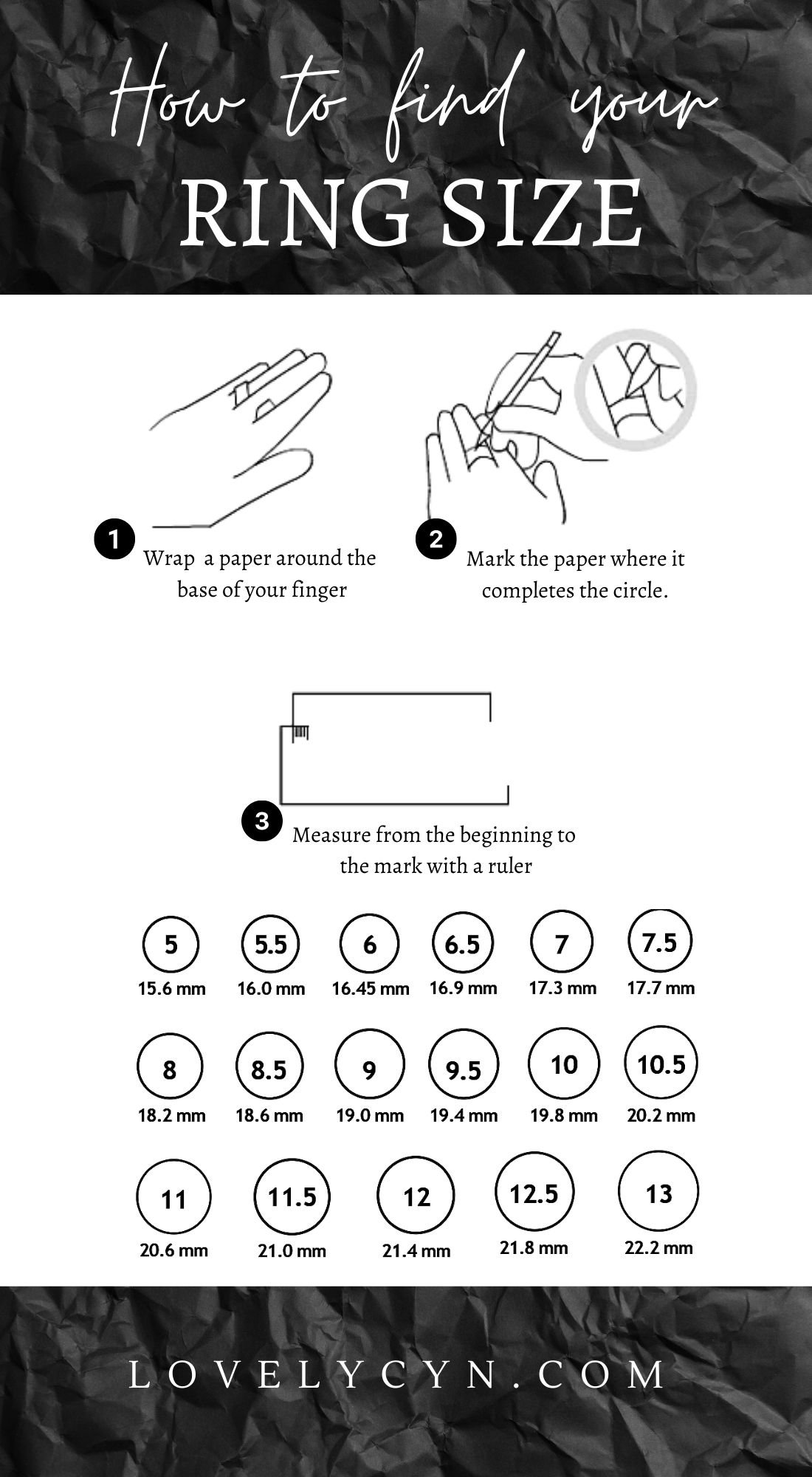 How to find your
RING SIZE

1 Wrap a paper around the base of your finger

2 Mark the paper where it completes the circle.

3 Measure from the beginning to the mark with a ruler

5
15.6 mm

5.5
16.0 mm

6
16.45 mm

6.5
16.9 mm

7
17.3 mm

7.5
17.7 mm

8
18.2 mm

8.5
18.6 mm

9
19.0 mm

9.5
19.4 mm

10
19.8 mm

10.5
20.2 mm

11
20.6 mm

11.5
21.0 mm

12
21.4 mm

12.5
21.8 mm

13
22.2 mm

LOVELYCYN.COM