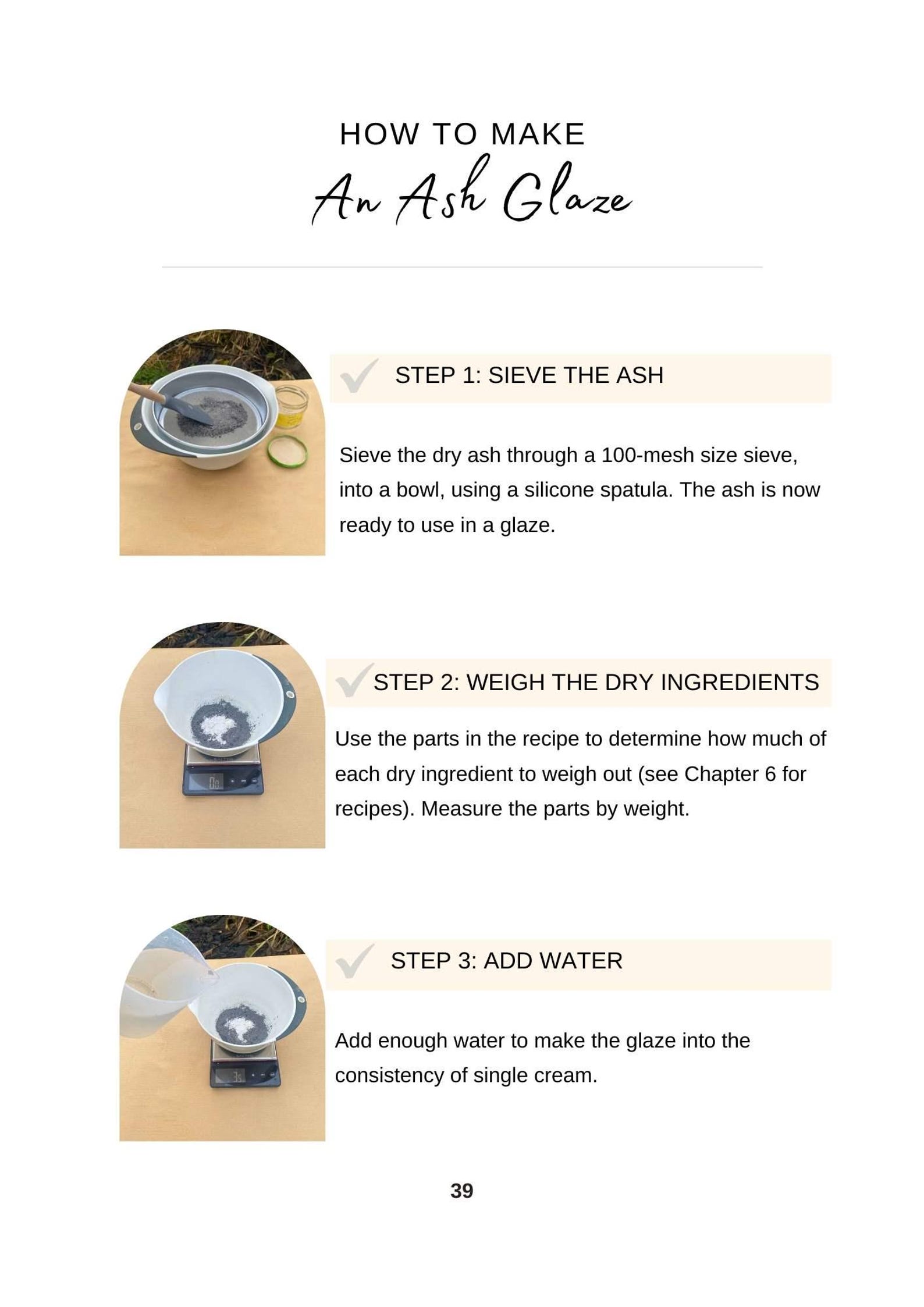 HOW TO MAKE
An Ash Glaze

STEP 1: SIEVE THE ASH

Sieve the dry ash through a 100-mesh size sieve, into a bowl, using a silicone spatula. The ash is now ready to use in a glaze.

STEP 2: WEIGH THE DRY INGREDIENTS

Use the parts in the recipe to determine how much of each dry ingredient to weigh out (see Chapter 6 for recipes). Measure the parts by weight.

STEP 3: ADD WATER

Add enough water to make the glaze into the consistency of single cream.

39