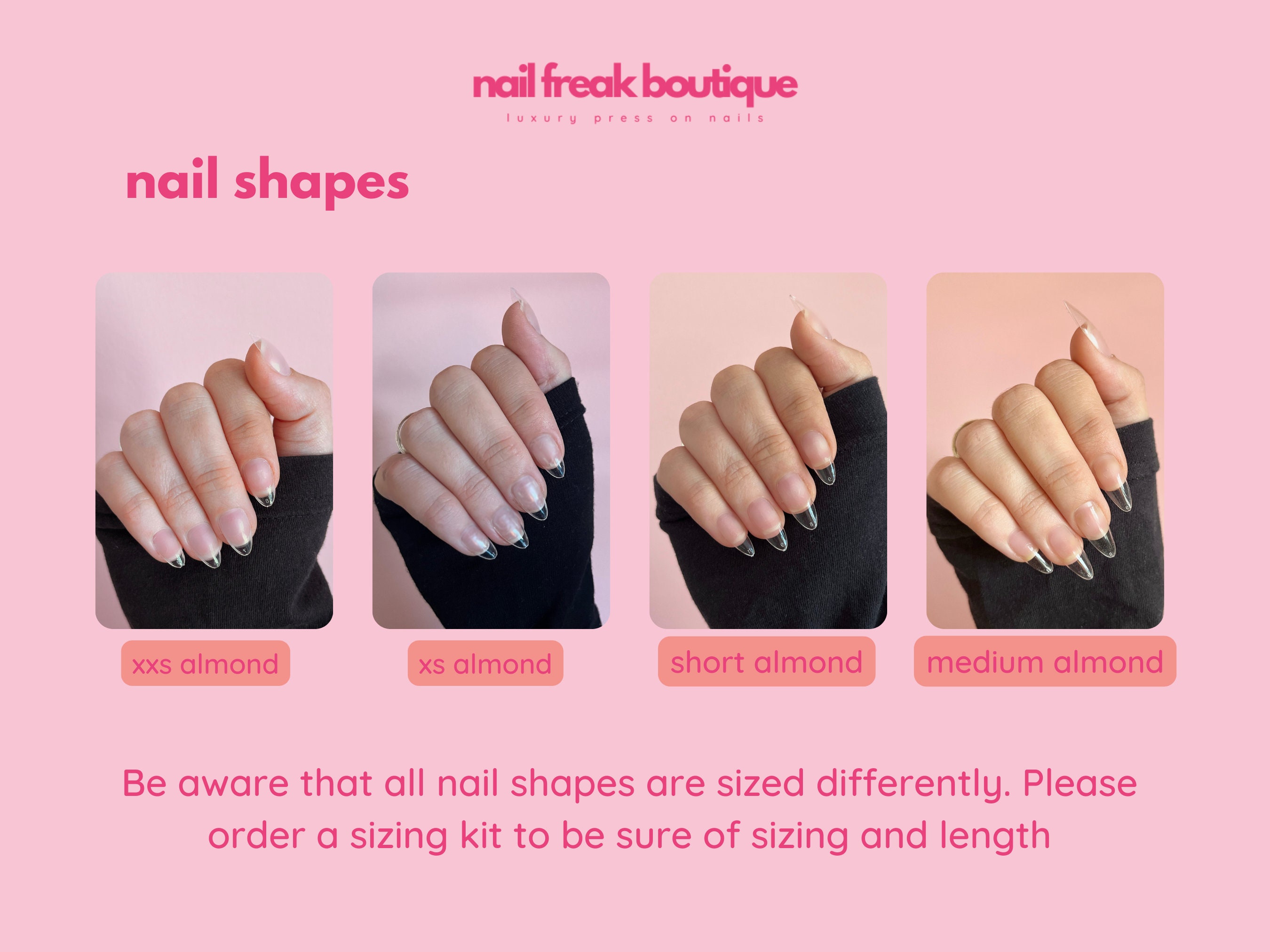 nail freak boutique
luxury press on nails

nail shapes

xxs almond

xs almond

short almond

medium almond

Be aware that all nail shapes are sized differently. Please order a sizing kit to be sure of sizing and length