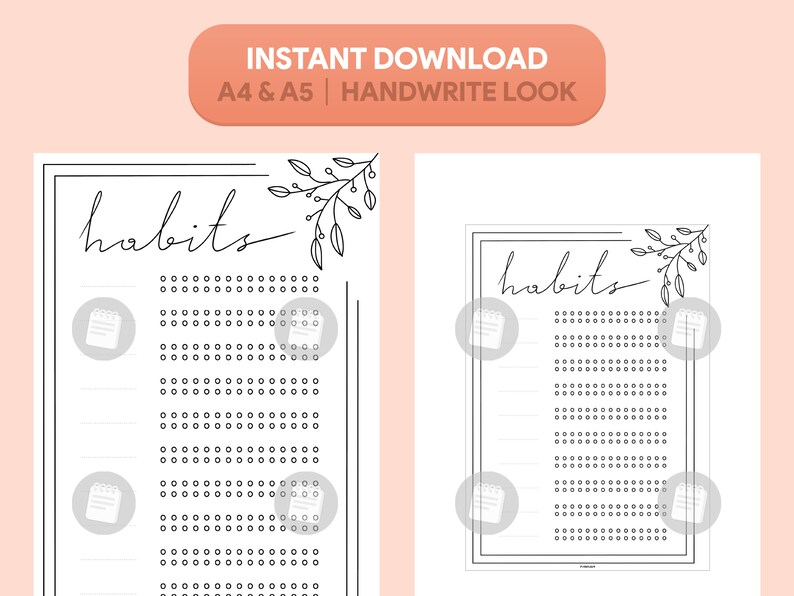 INSTANT DOWNLOAD
A4 & A5 | HANDWRITE LOOK

habits

habits