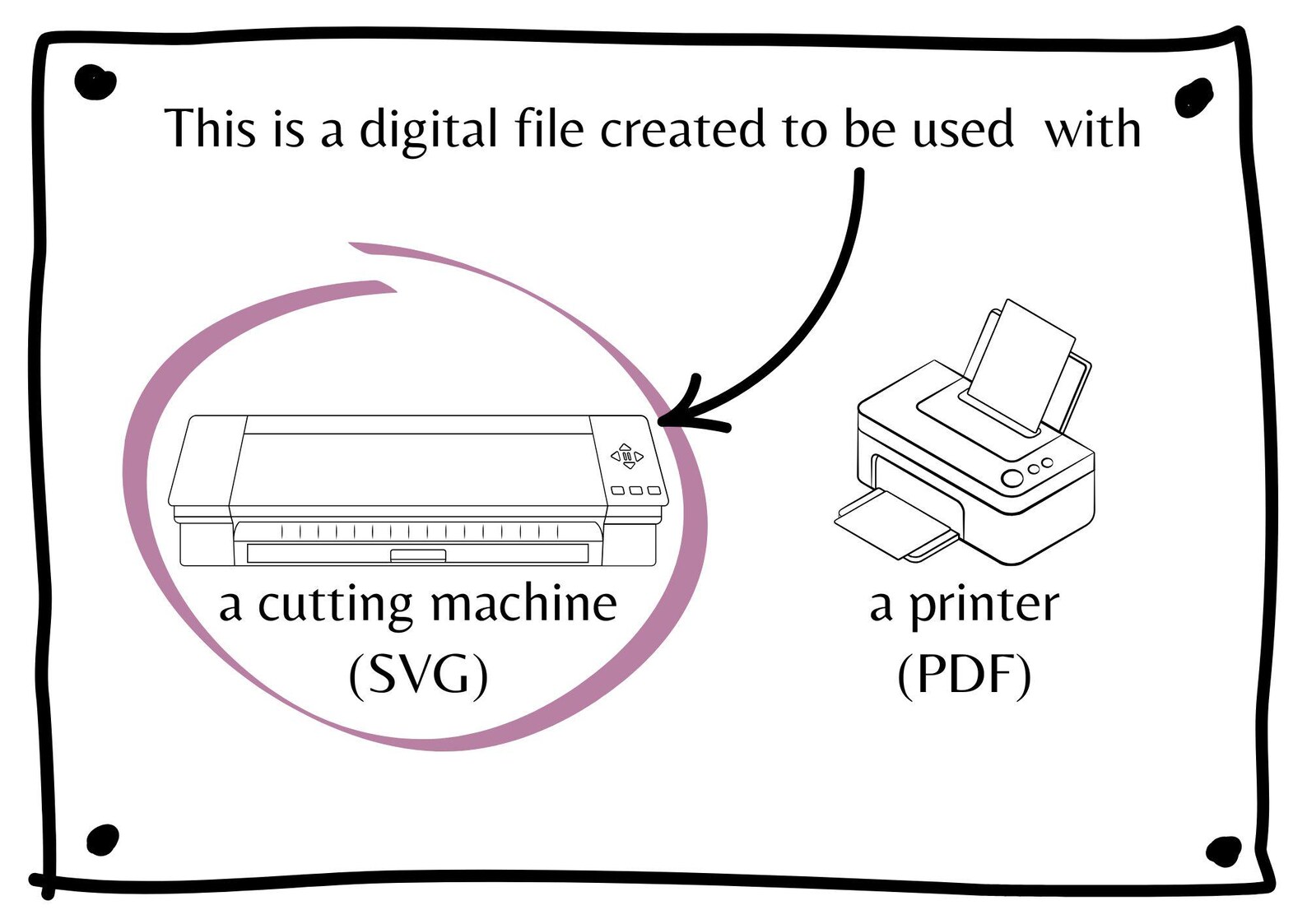 This is a digital file created to be used with

a cutting machine
(SVG)

a printer
(PDF)