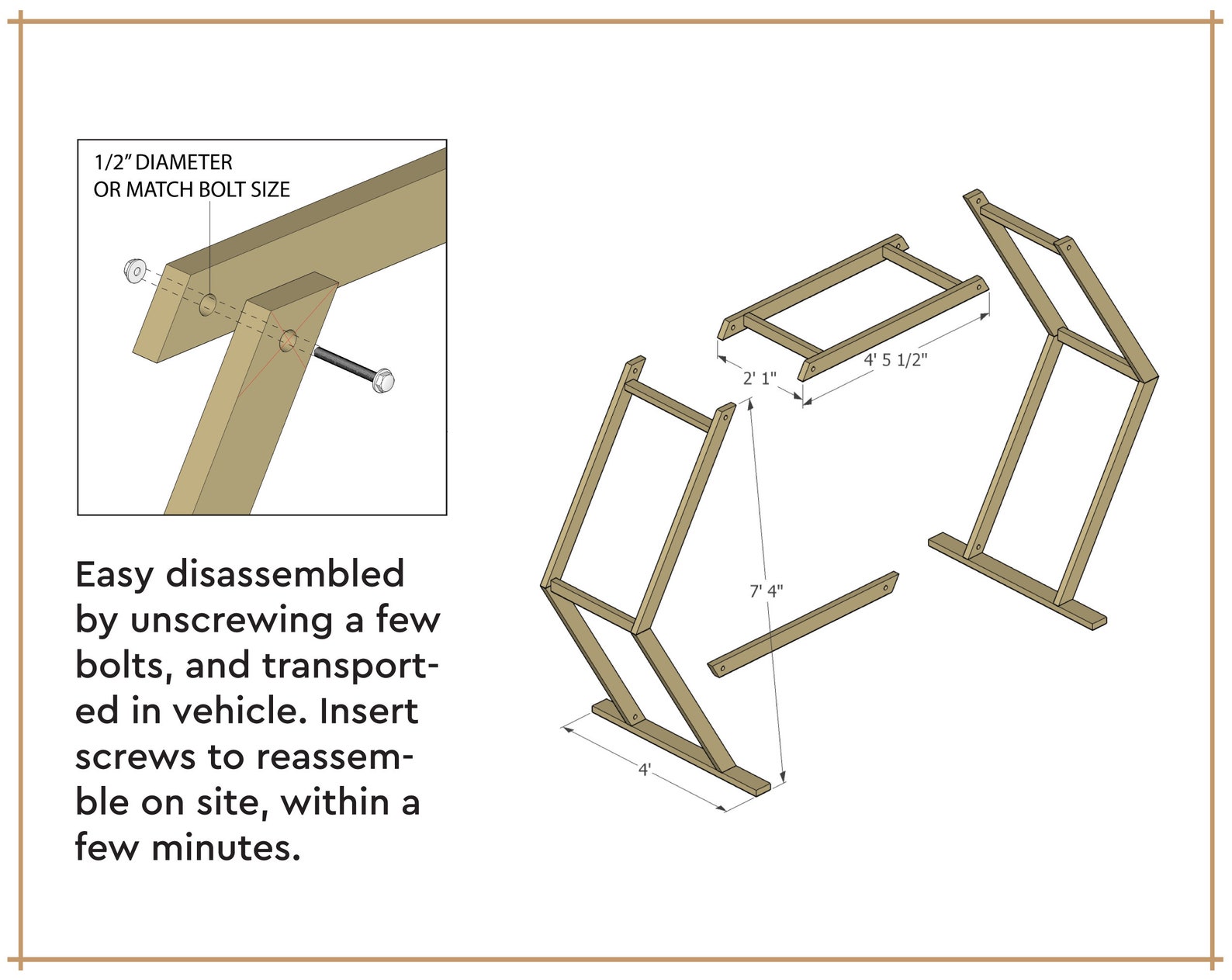 1/2" DIAMETER
OR MATCH BOLT SIZE

Easy disassembled by unscrewing a few bolts, and transported in vehicle. Insert screws to reassemble on site, within a few minutes.

2' 1"

4' 5 1/2"

7' 4"

4'