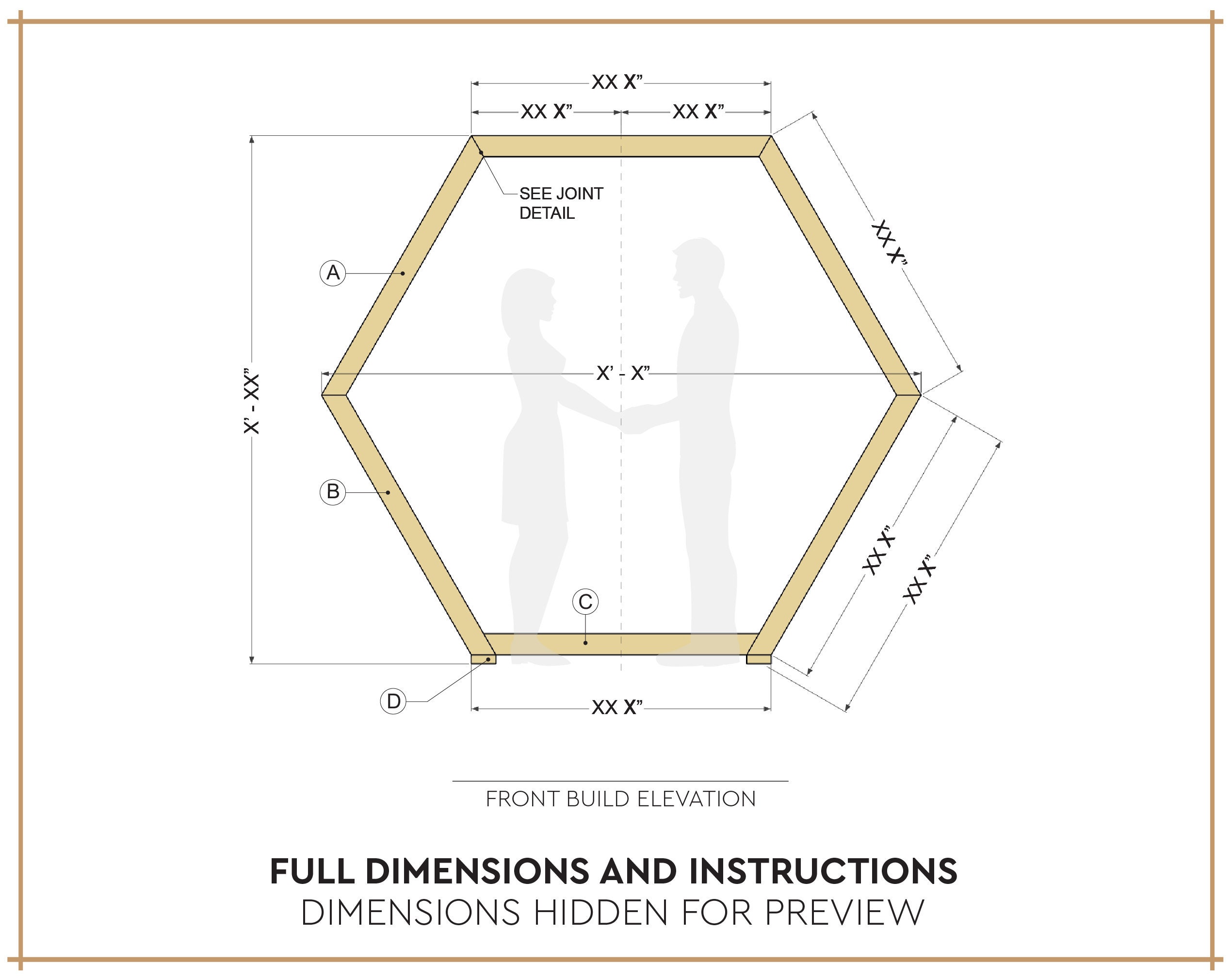 XX X”

XX X”

XX X”

SEE JOINT DETAIL

XX X”

A

X’ - XX”

X’ - X”

B

XX X”

XX X”

C

D

XX X”

FRONT BUILD ELEVATION

FULL DIMENSIONS AND INSTRUCTIONS
DIMENSIONS HIDDEN FOR PREVIEW