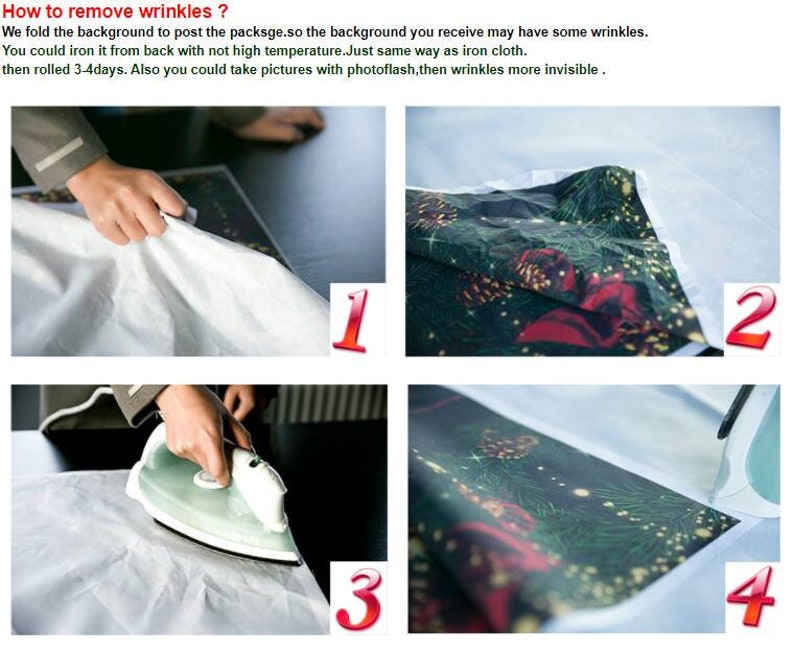 How to remove wrinkles ?
We fold the background to post the packsge.so the background you receive may have some wrinkles.
You could iron it from back with not high temperature.Just same way as iron cloth.
then rolled 3-4days. Also you could take pictures with photoflash,then wrinkles more invisible .

1

2

3

4