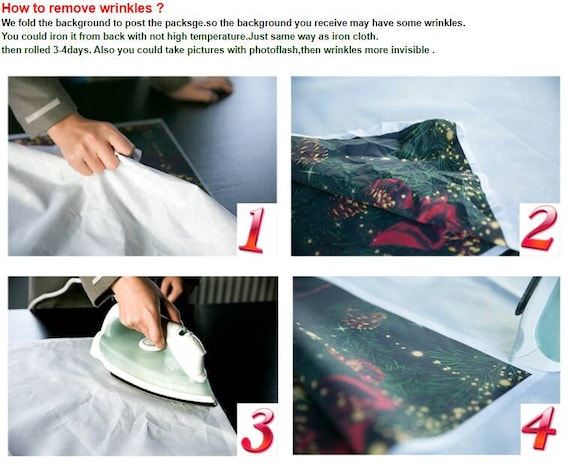 How to remove wrinkles ?

We fold the background to post the packsge.so the background you receive may have some wrinkles.
You could iron it from back with not high temperature.Just same way as iron cloth.
then rolled 3-4days. Also you could take pictures with photoflash,then wrinkles more invisible .

1

2

3

4