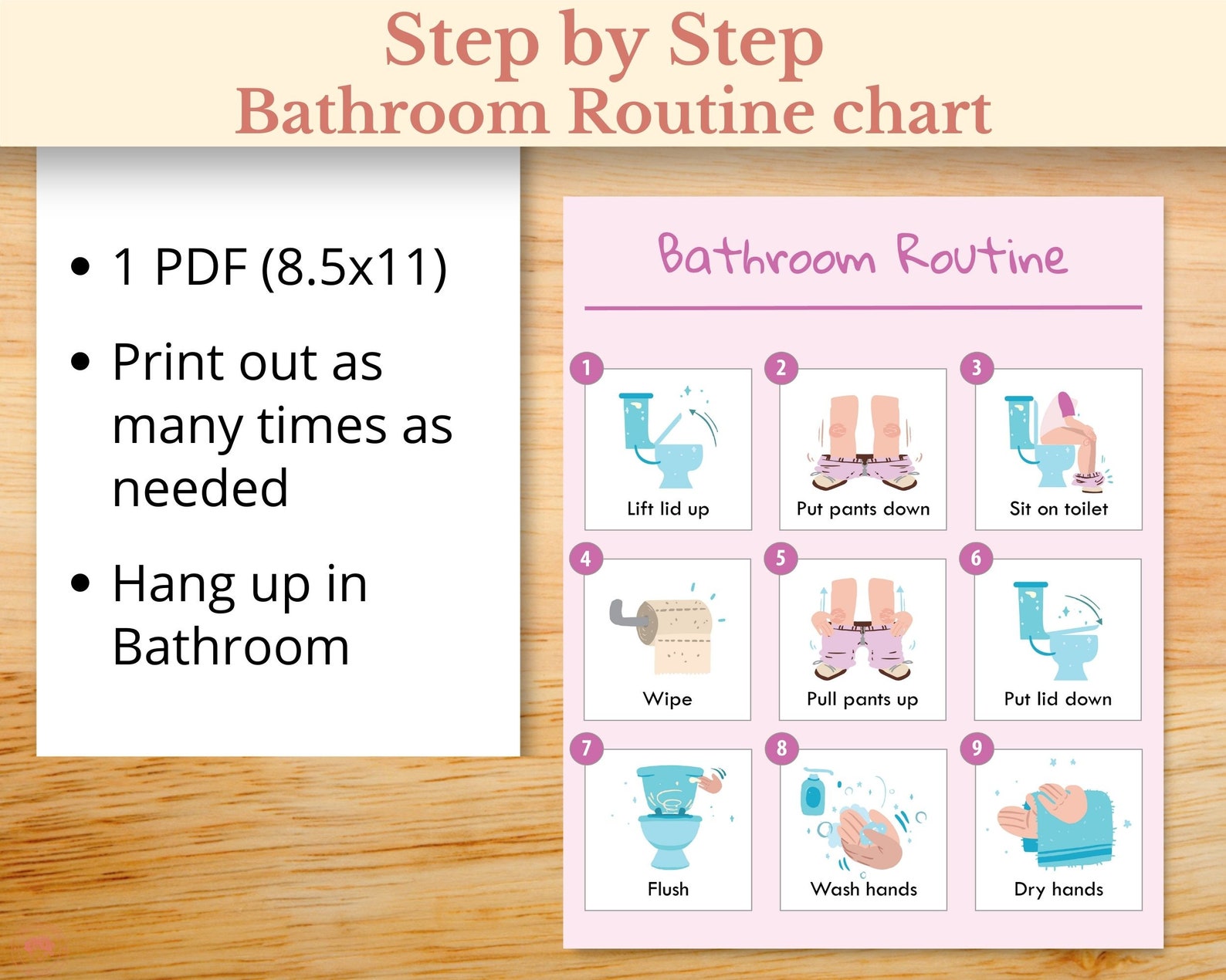 Step by Step
Bathroom Routine chart

• 1 PDF (8.5x11)

• Print out as many times as needed

• Hang up in Bathroom

Bathroom Routine

1 Lift lid up
2 Put pants down
3 Sit on toilet
4 Wipe
5 Pull pants up
6 Put lid down
7 Flush
8 Wash hands
9 Dry hands