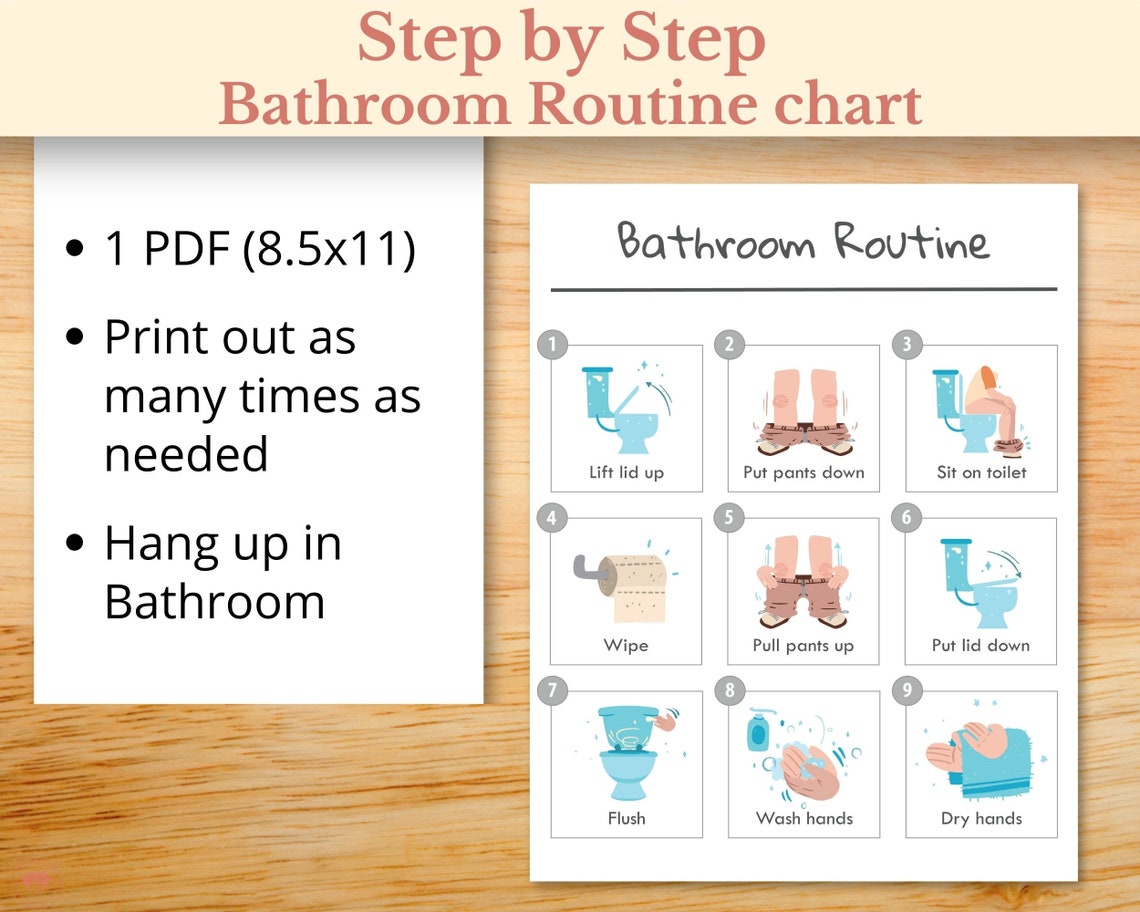 Step by Step
Bathroom Routine chart

• 1 PDF (8.5x11)
• Print out as many times as needed
• Hang up in Bathroom

Bathroom Routine

1 Lift lid up
2 Put pants down
3 Sit on toilet
4 Wipe
5 Pull pants up
6 Put lid down
7 Flush
8 Wash hands
9 Dry hands