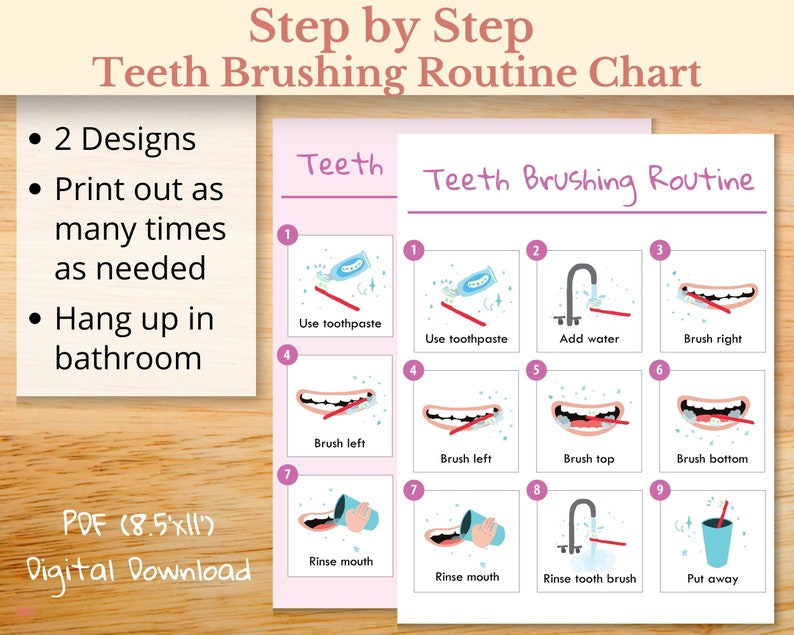 Step by Step
Teeth Brushing Routine Chart

• 2 Designs
• Print out as many times as needed
• Hang up in bathroom

PDF (8.5'x11')
Digital Download

Teeth

1
Use toothpaste

4
Brush left

7
Rinse mouth

Teeth Brushing Routine

1
Use toothpaste

2
Add water

3
Brush right

4
Brush left

5
Brush top

6
Brush bottom

7
Rinse mouth

8
Rinse tooth brush

9
Put away