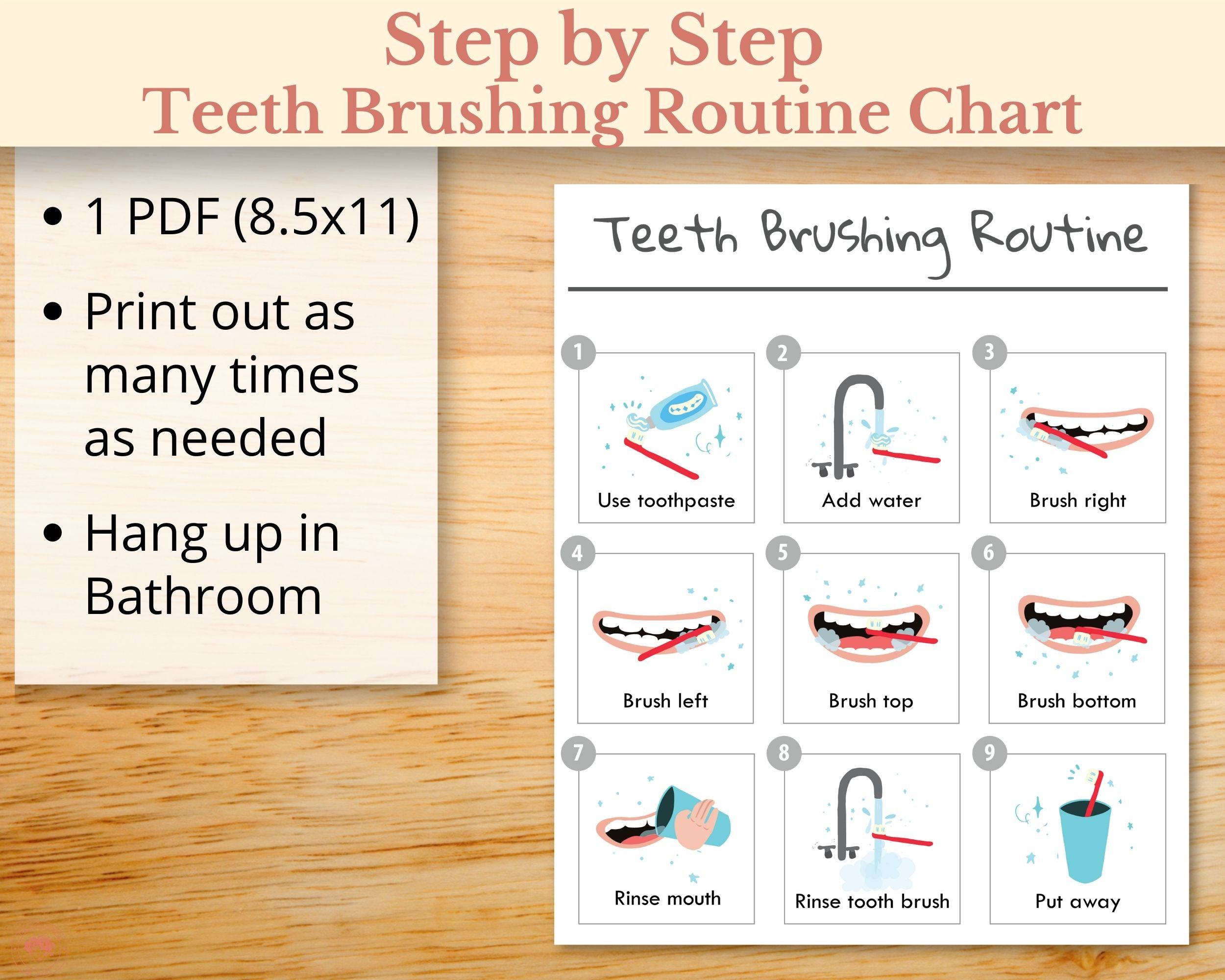 Step by Step
Teeth Brushing Routine Chart

• 1 PDF (8.5x11)

• Print out as many times as needed

• Hang up in Bathroom

Teeth Brushing Routine

1 Use toothpaste

2 Add water

3 Brush right

4 Brush left

5 Brush top

6 Brush bottom

7 Rinse mouth

8 Rinse tooth brush

9 Put away