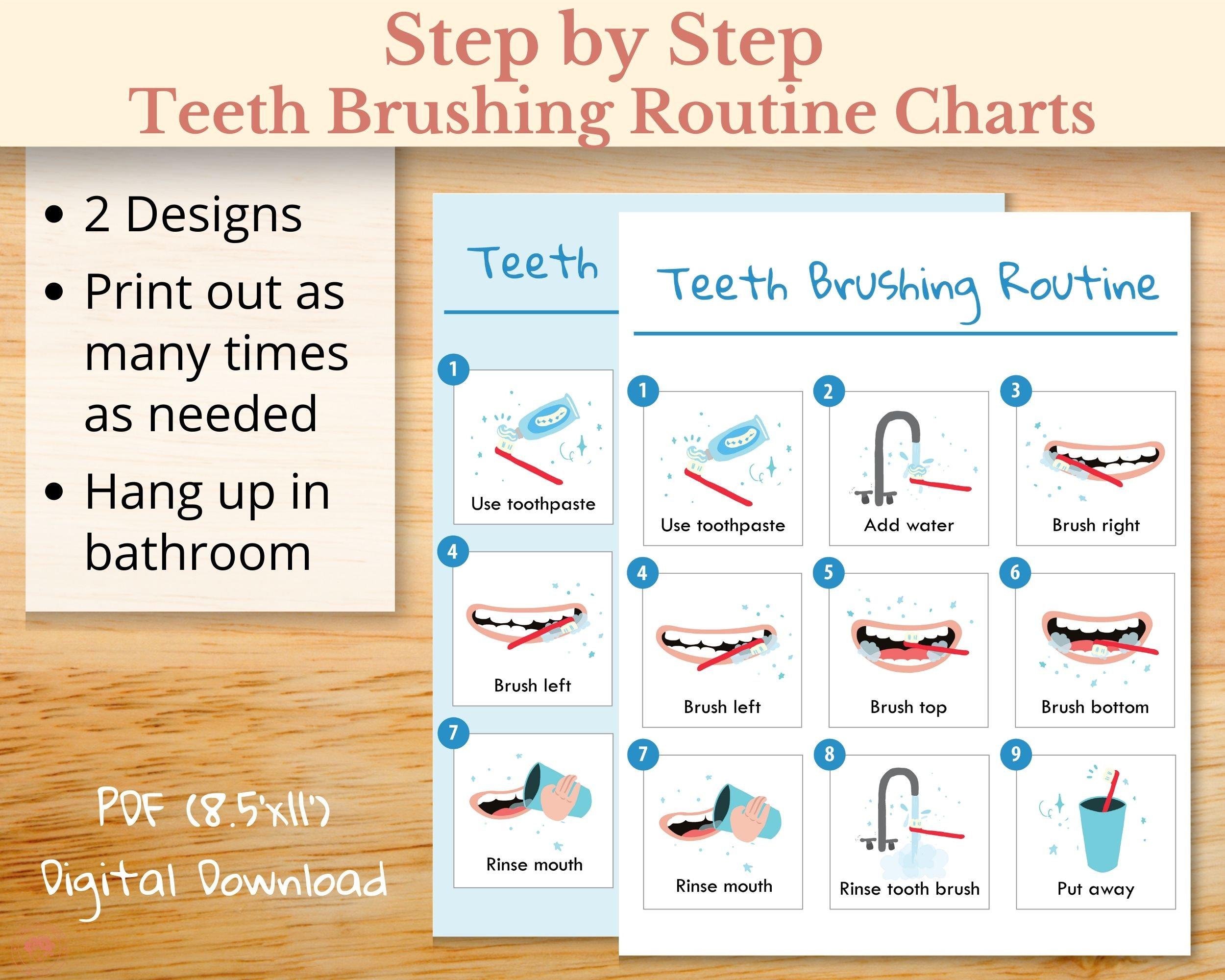 Step by Step
Teeth Brushing Routine Charts

• 2 Designs
• Print out as many times as needed
• Hang up in bathroom

PDF (8.5"x11")
Digital Download

Teeth

1
Use toothpaste

4
Brush left

7
Rinse mouth

Teeth Brushing Routine

1
Use toothpaste

2
Add water

3
Brush right

4
Brush left

5
Brush top

6
Brush bottom

7
Rinse mouth

8
Rinse tooth brush

9
Put away