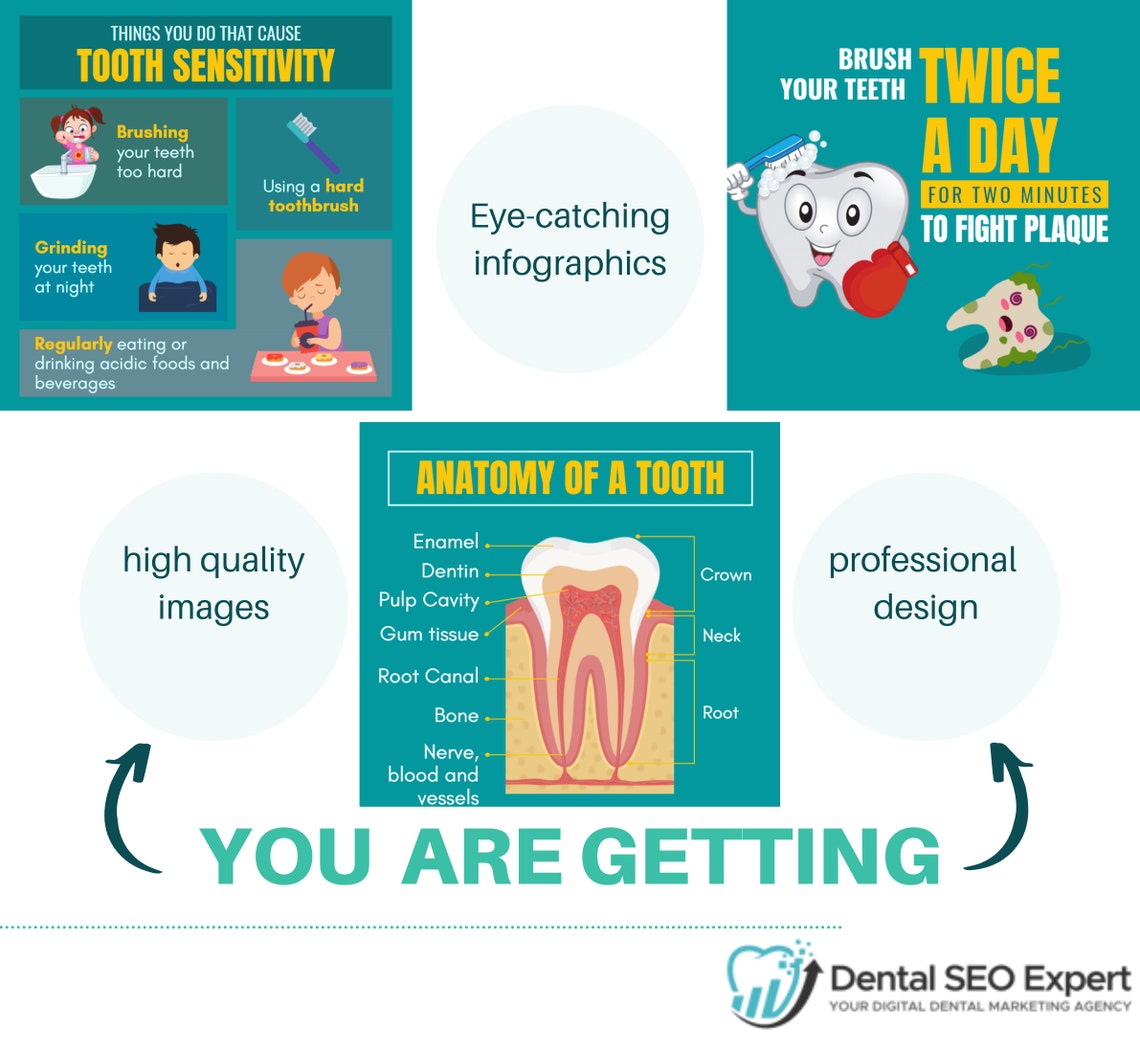 THINGS YOU DO THAT CAUSE
TOOTH SENSITIVITY

Brushing your teeth too hard

Using a hard toothbrush

Grinding your teeth at night

Regularly eating or drinking acidic foods and beverages

Eye-catching infographics

BRUSH YOUR TEETH TWICE A DAY
FOR TWO MINUTES
TO FIGHT PLAQUE

high quality images

ANATOMY OF A TOOTH

Enamel
Dentin
Pulp Cavity
Gum tissue
Root Canal
Bone
Nerve, blood and vessels
Crown
Neck
Root

professional design

YOU ARE GETTING

Dental SEO Expert
YOUR DIGITAL DENTAL MARKETING AGENCY