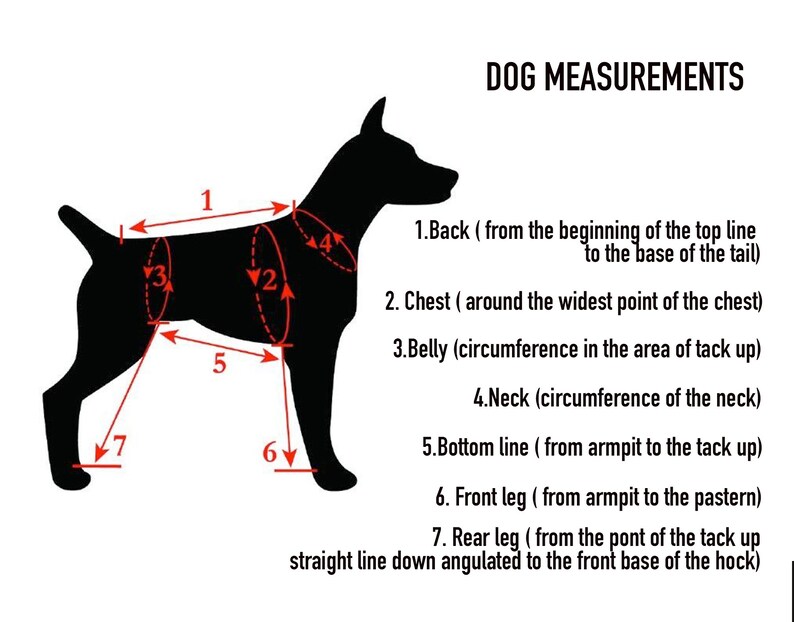 DOG MEASUREMENTS

1

4

3

2

5

7

6

1.Back ( from the beginning of the top line to the base of the tail)

2. Chest ( around the widest point of the chest)

3.Belly (circumference in the area of tack up)

4.Neck (circumference of the neck)

5.Bottom line ( from armpit to the tack up)

6. Front leg ( from armpit to the pastern)

7. Rear leg ( from the pont of the tack up straight line down angulated to the front base of the hock)