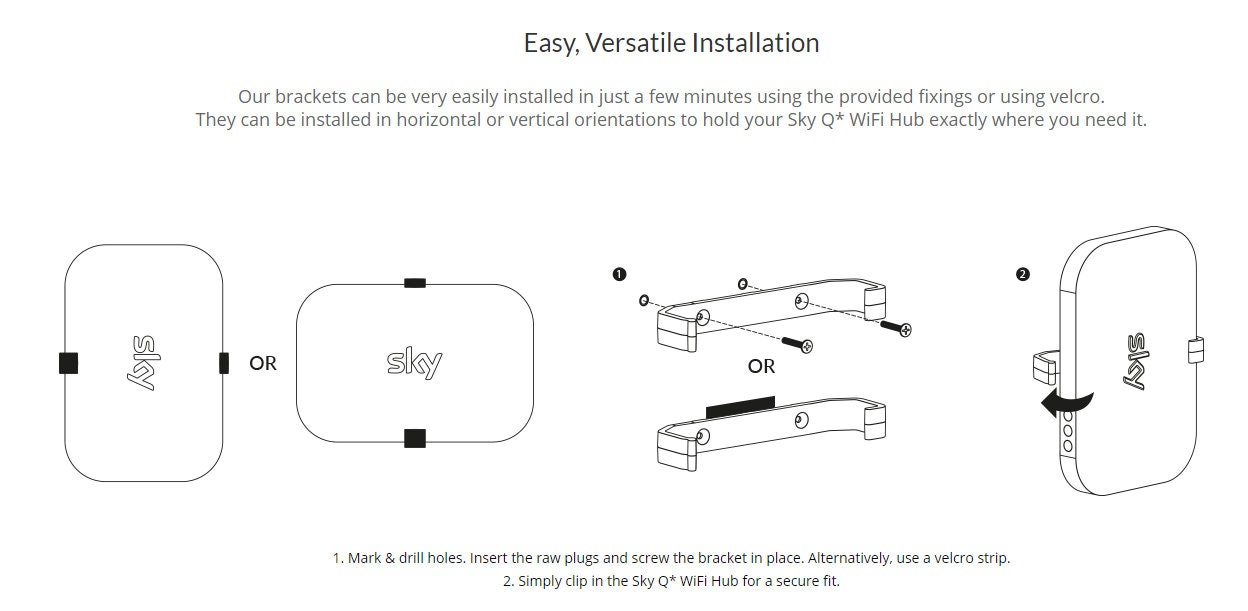 Easy, Versatile Installation

Our brackets can be very easily installed in just a few minutes using the provided fixings or using velcro. They can be installed in horizontal or vertical orientations to hold your Sky Q* WiFi Hub exactly where you need it.

sky

OR

sky

1

OR

2

sky

1. Mark & drill holes. Insert the raw plugs and screw the bracket in place. Alternatively, use a velcro strip.
2. Simply clip in the Sky Q* WiFi Hub for a secure fit.