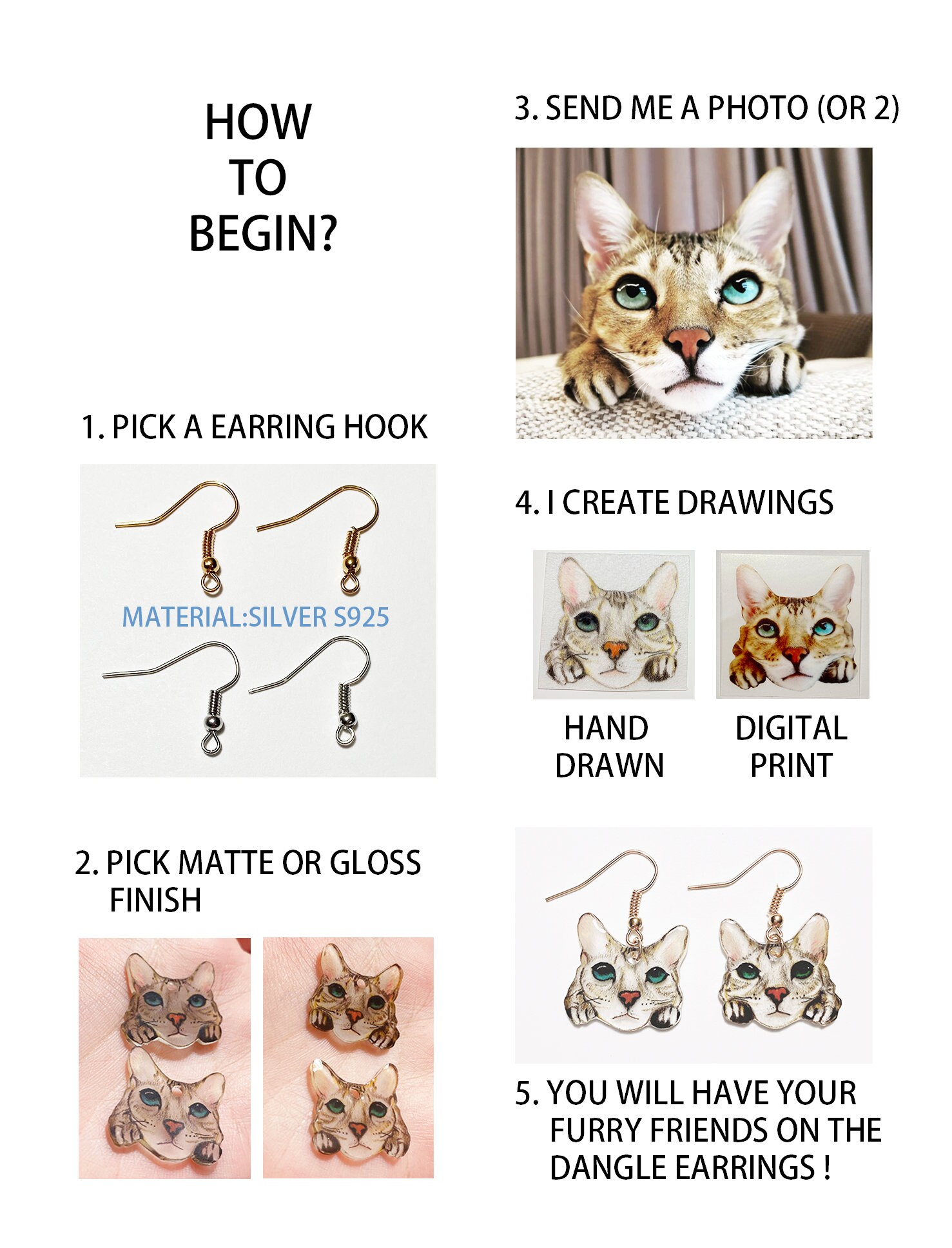 HOW
TO
BEGIN?

1. PICK A EARRING HOOK

MATERIAL:SILVER S925

2. PICK MATTE OR GLOSS FINISH

3. SEND ME A PHOTO (OR 2)

4. I CREATE DRAWINGS

HAND DRAWN

DIGITAL PRINT

5. YOU WILL HAVE YOUR FURRY FRIENDS ON THE DANGLE EARRINGS !