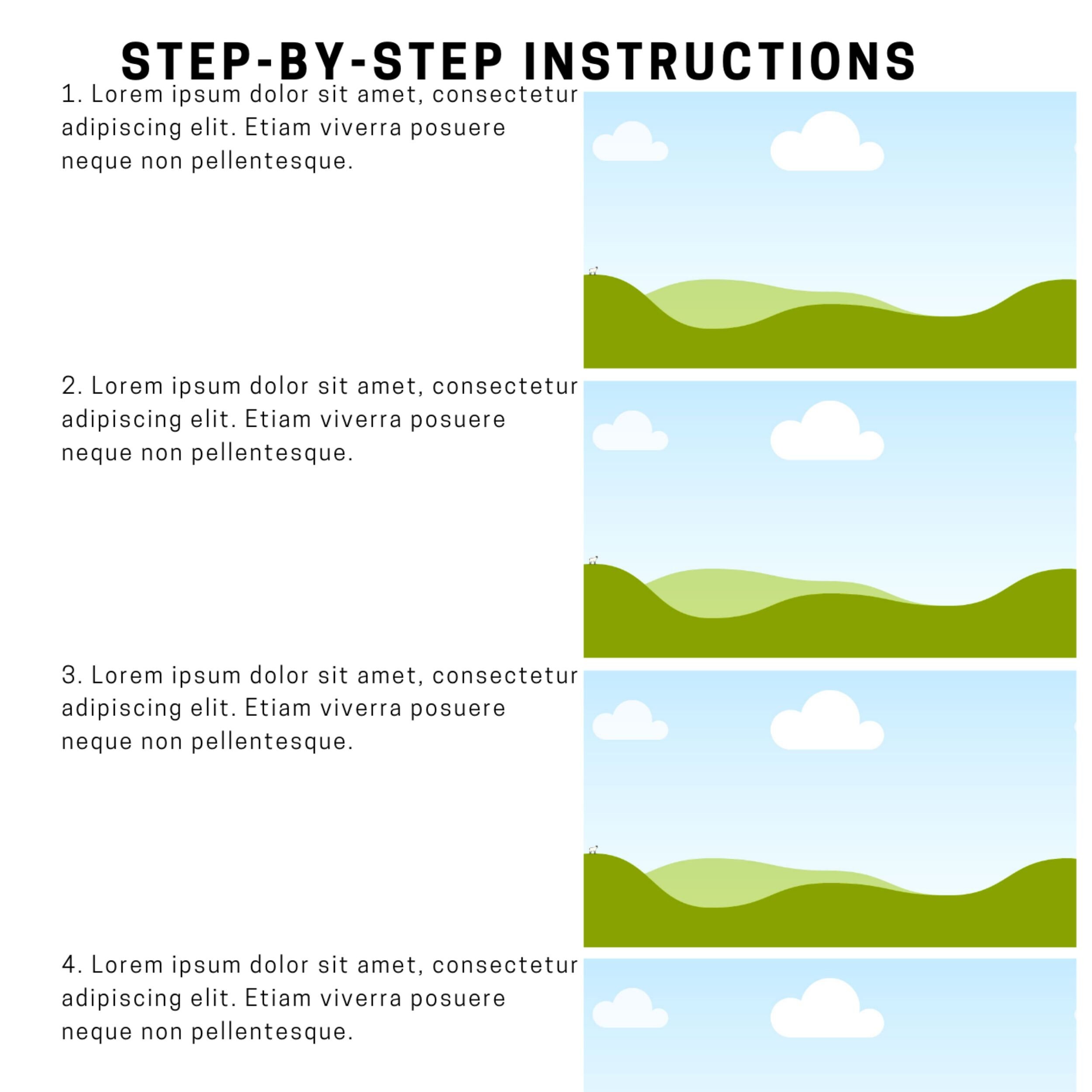 STEP-BY-STEP INSTRUCTIONS

1. Lorem ipsum dolor sit amet, consectetur adipiscing elit. Etiam viverra posuere neque non pellentesque.

2. Lorem ipsum dolor sit amet, consectetur adipiscing elit. Etiam viverra posuere neque non pellentesque.

3. Lorem ipsum dolor sit amet, consectetur adipiscing elit. Etiam viverra posuere neque non pellentesque.

4. Lorem ipsum dolor sit amet, consectetur adipiscing elit. Etiam viverra posuere neque non pellentesque.